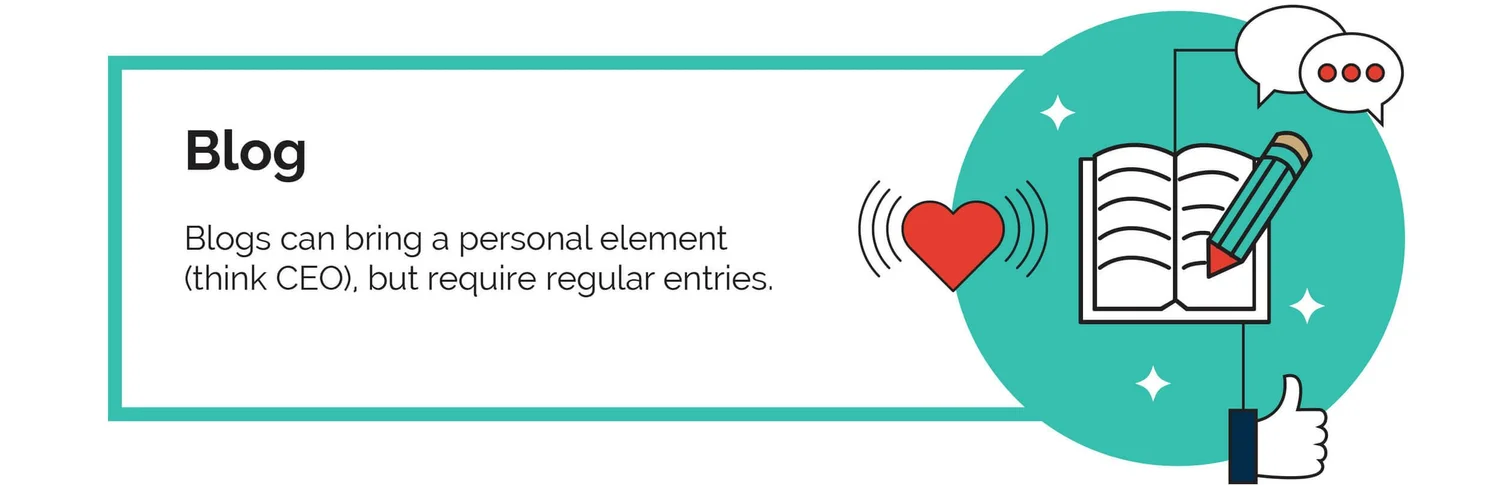 Blog

Blogs can bring a personal element (think CEO), but require regular entries.