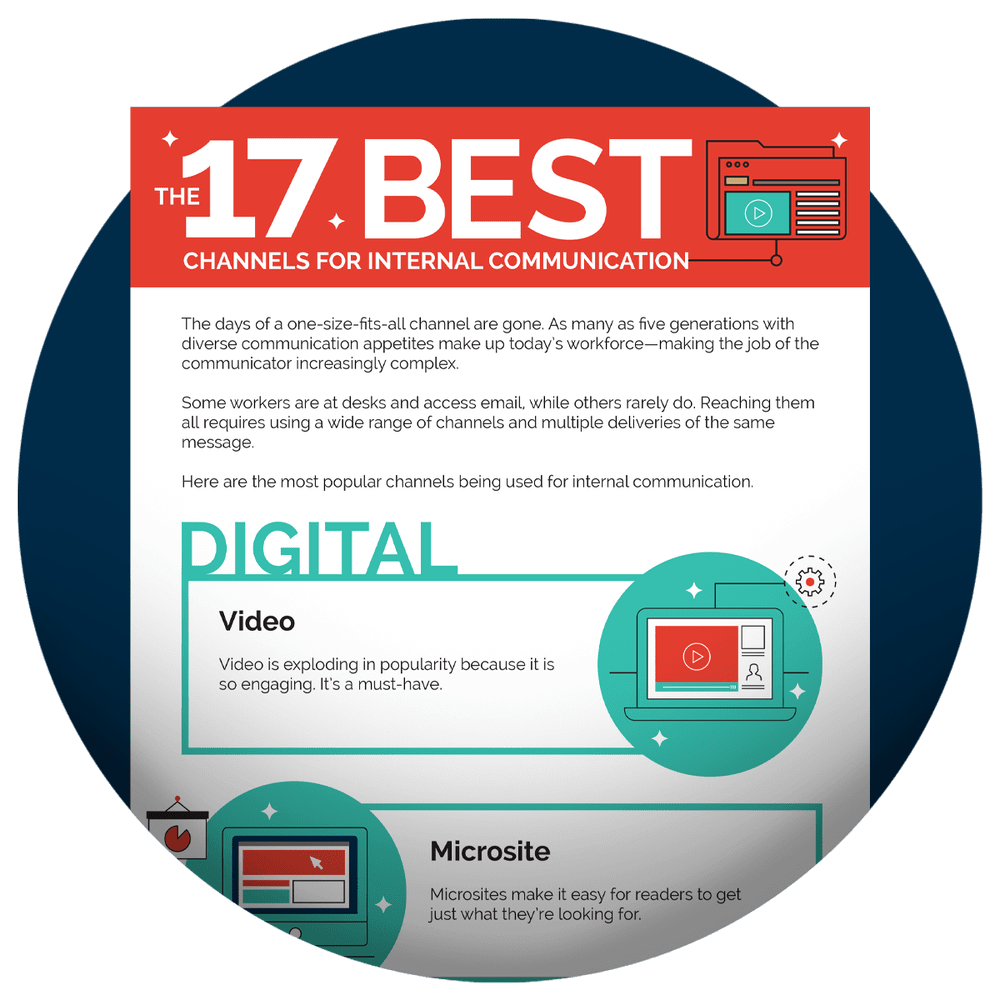 THE 17 BEST
CHANNELS FOR INTERNAL COMMUNICATION

The days of a one-size-fits-all channel are gone. As many as five generations with diverse communication appetites make up today's workforce—making the job of the communicator increasingly complex.

Some workers are at desks and access email, while others rarely do. Reaching them all requires using a wide range of channels and multiple deliveries of the same message.

Here are the most popular channels being used for internal communication.

DIGITAL

Video

Video is exploding in popularity because it is so engaging. It's a must-have.

Microsite

Microsites make it easy for readers to get just what they're looking for.