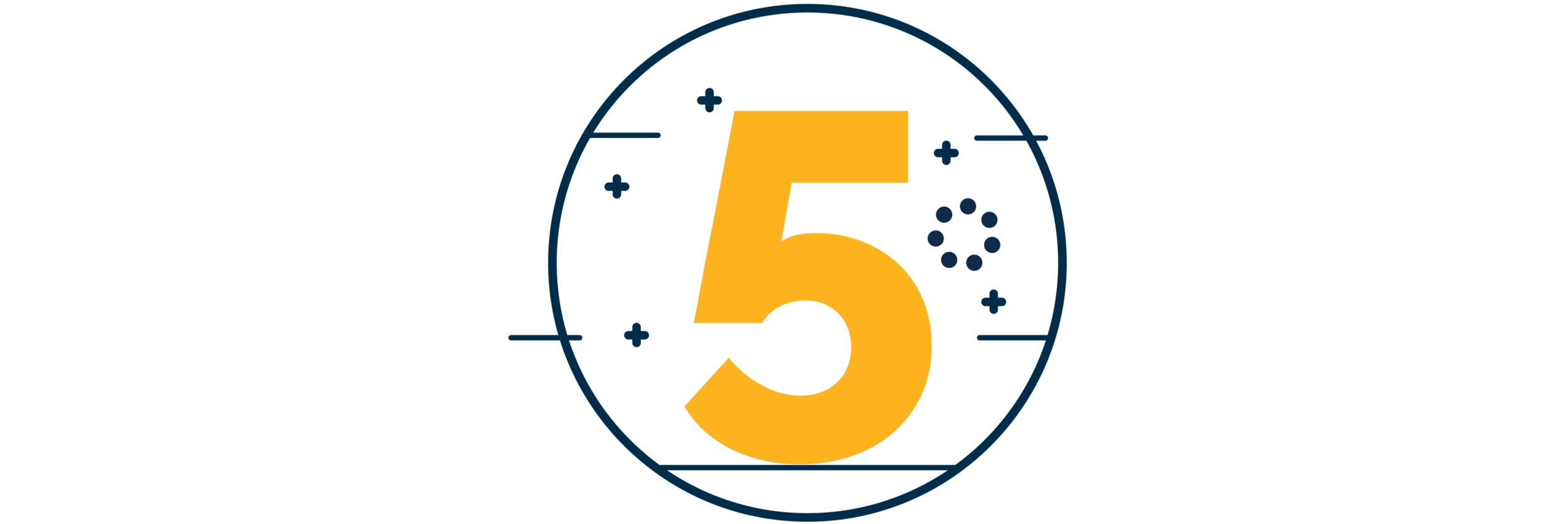 5