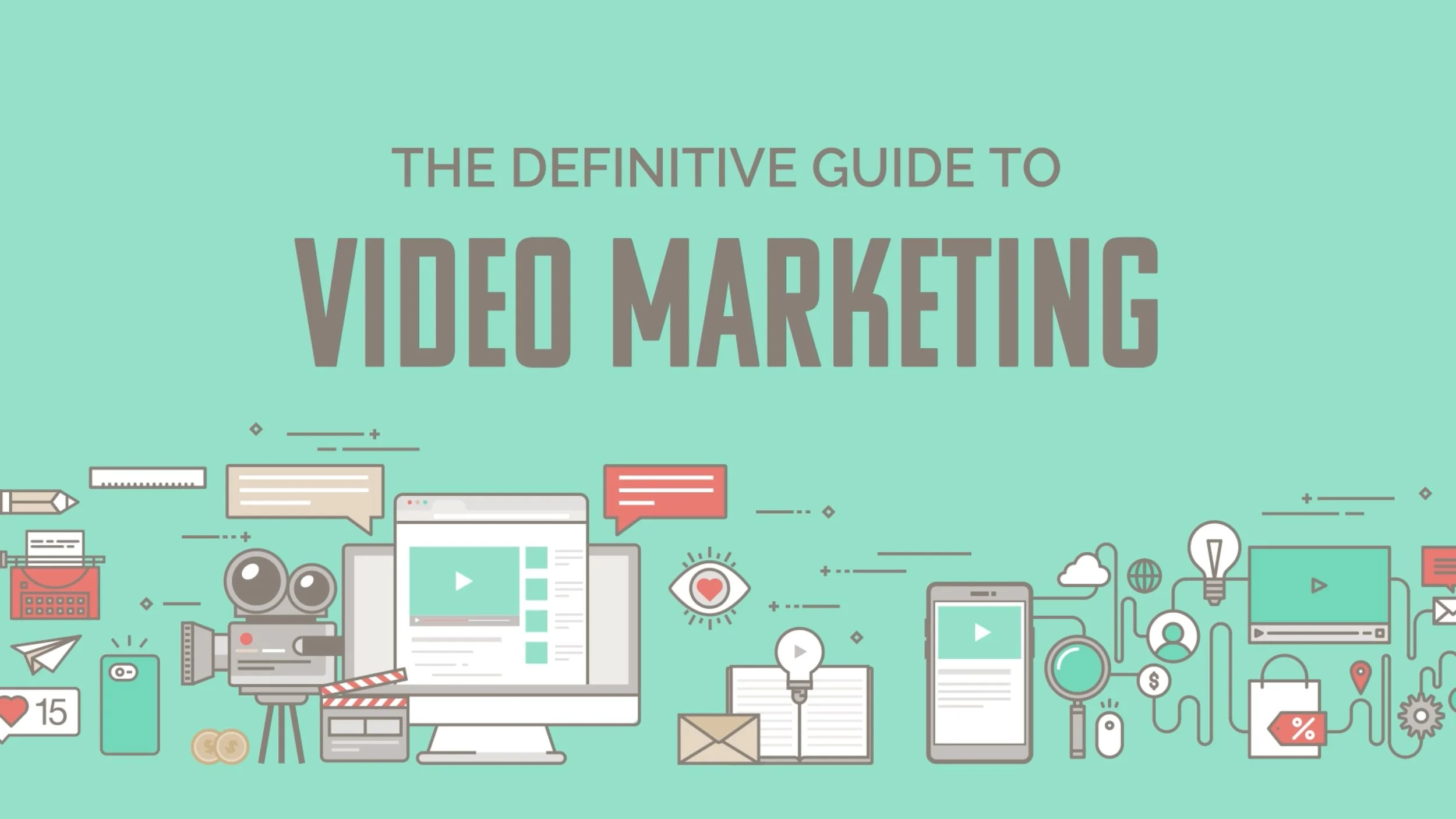 THE DEFINITIVE GUIDE TO

VIDEO MARKETING

15

$

%