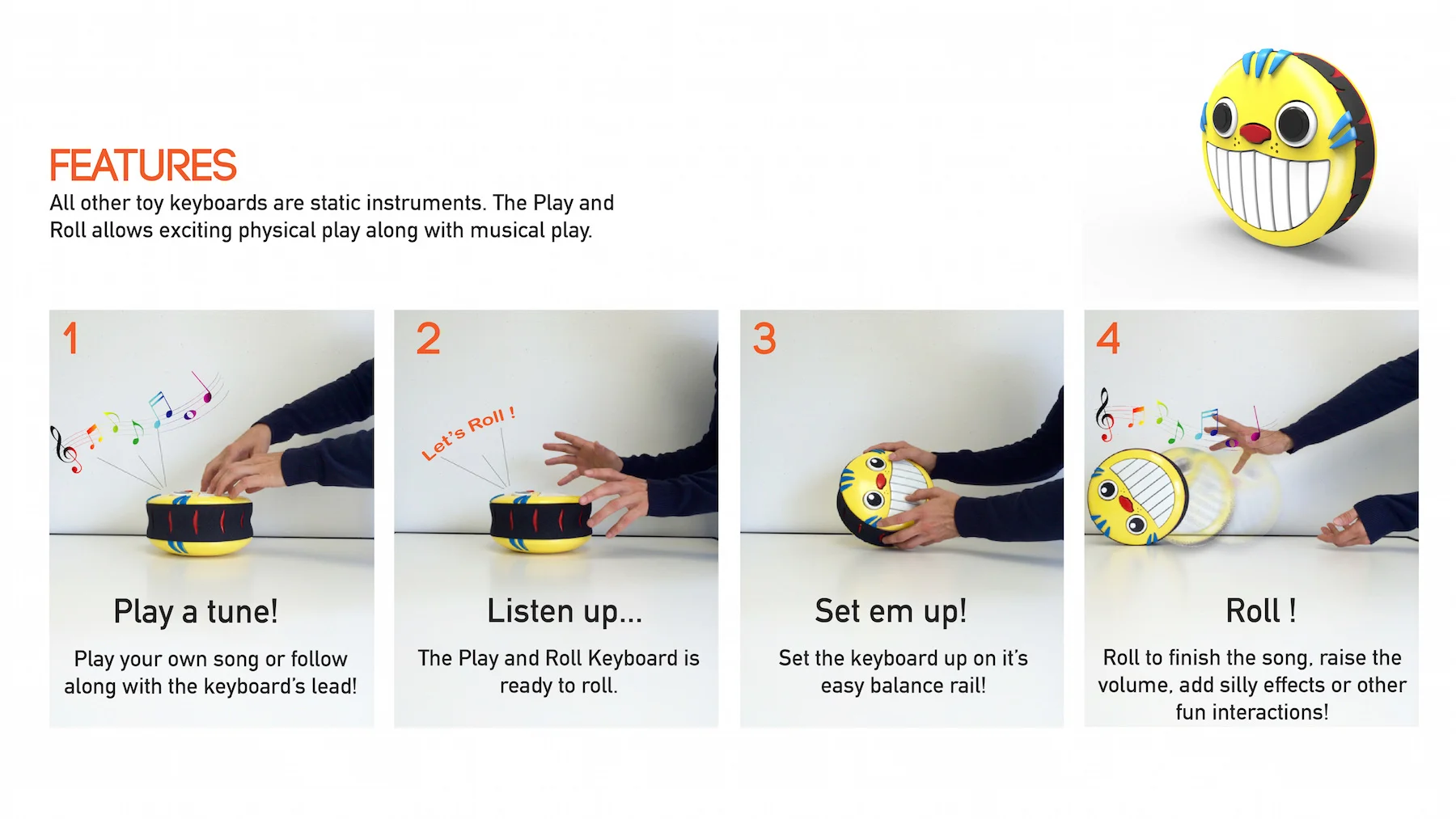 FEATURES

All other toy keyboards are static instruments. The Play and Roll allows exciting physical play along with musical play.

1

Play a tune!

Play your own song or follow along with the keyboard's lead!

2

Let's Roll !

Listen up...

The Play and Roll Keyboard is ready to roll.

3

Set em up!

Set the keyboard up on it's easy balance rail!

4

Roll !

Roll to finish the song, raise the volume, add silly effects or other fun interactions!