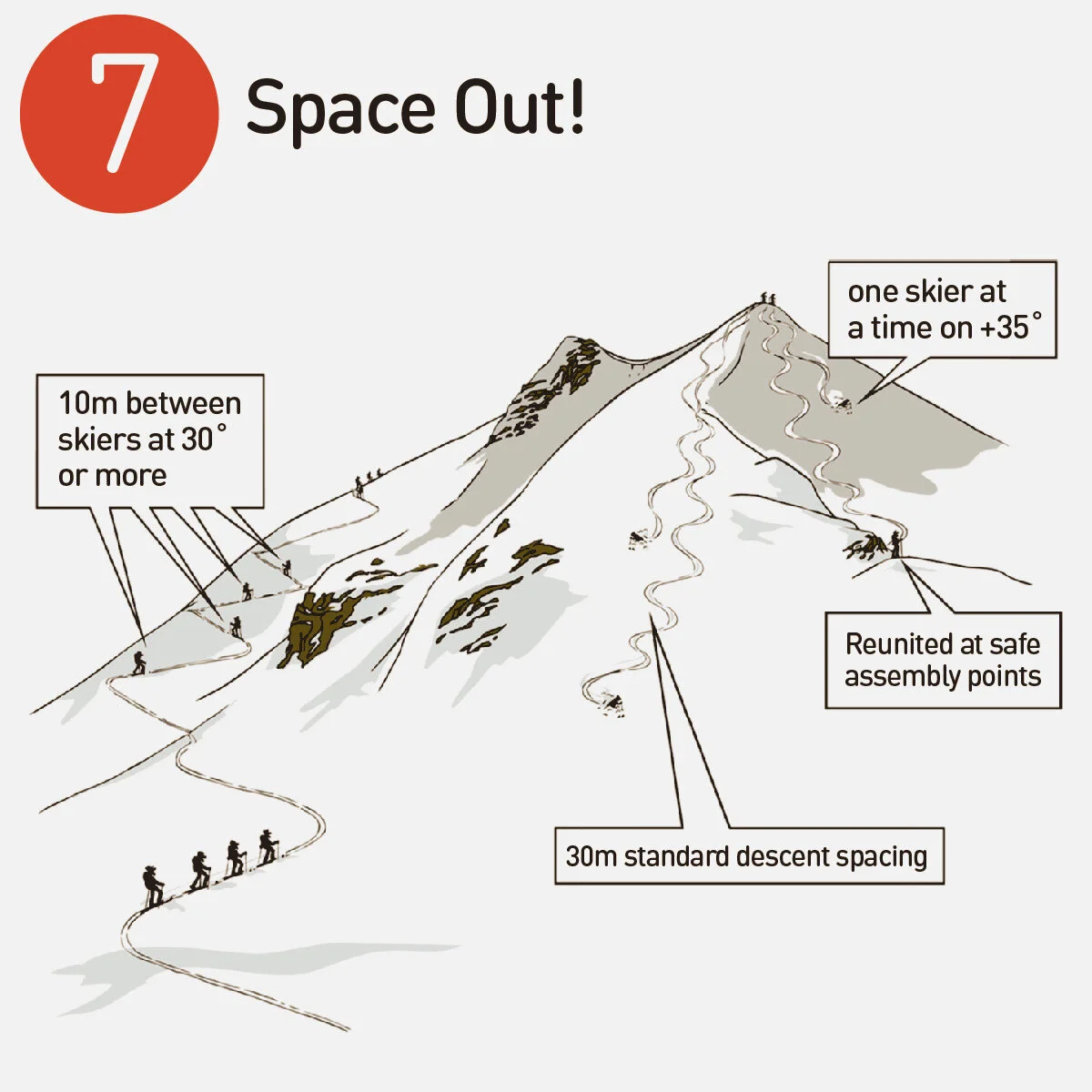 7

Space Out!

10m between skiers at 30° or more

one skier at a time on +35°

Reunited at safe assembly points

30m standard descent spacing