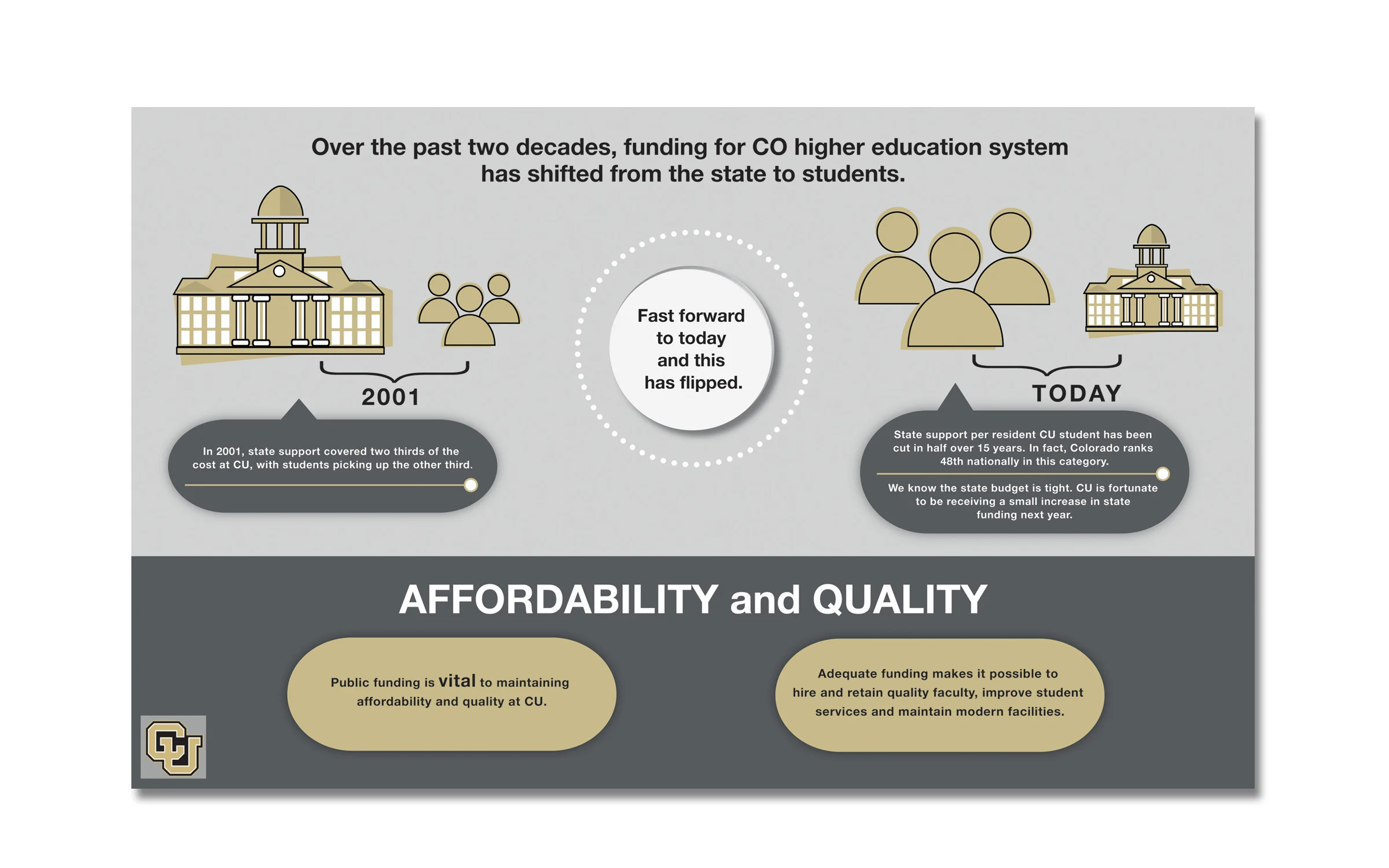 Over the past two decades, funding for CO higher education system has shifted from the state to students.

2001

In 2001, state support covered two thirds of the cost at CU, with students picking up the other third.

Fast forward to today and this has flipped.

TODAY

State support per resident CU student has been cut in half over 15 years. In fact, Colorado ranks 48th nationally in this category.

We know the state budget is tight. CU is fortunate to be receiving a small increase in state funding next year.

AFFORDABILITY and QUALITY

Public funding is vital to maintaining affordability and quality at CU.

Adequate funding makes it possible to hire and retain quality faculty, improve student services and maintain modern facilities.

CU