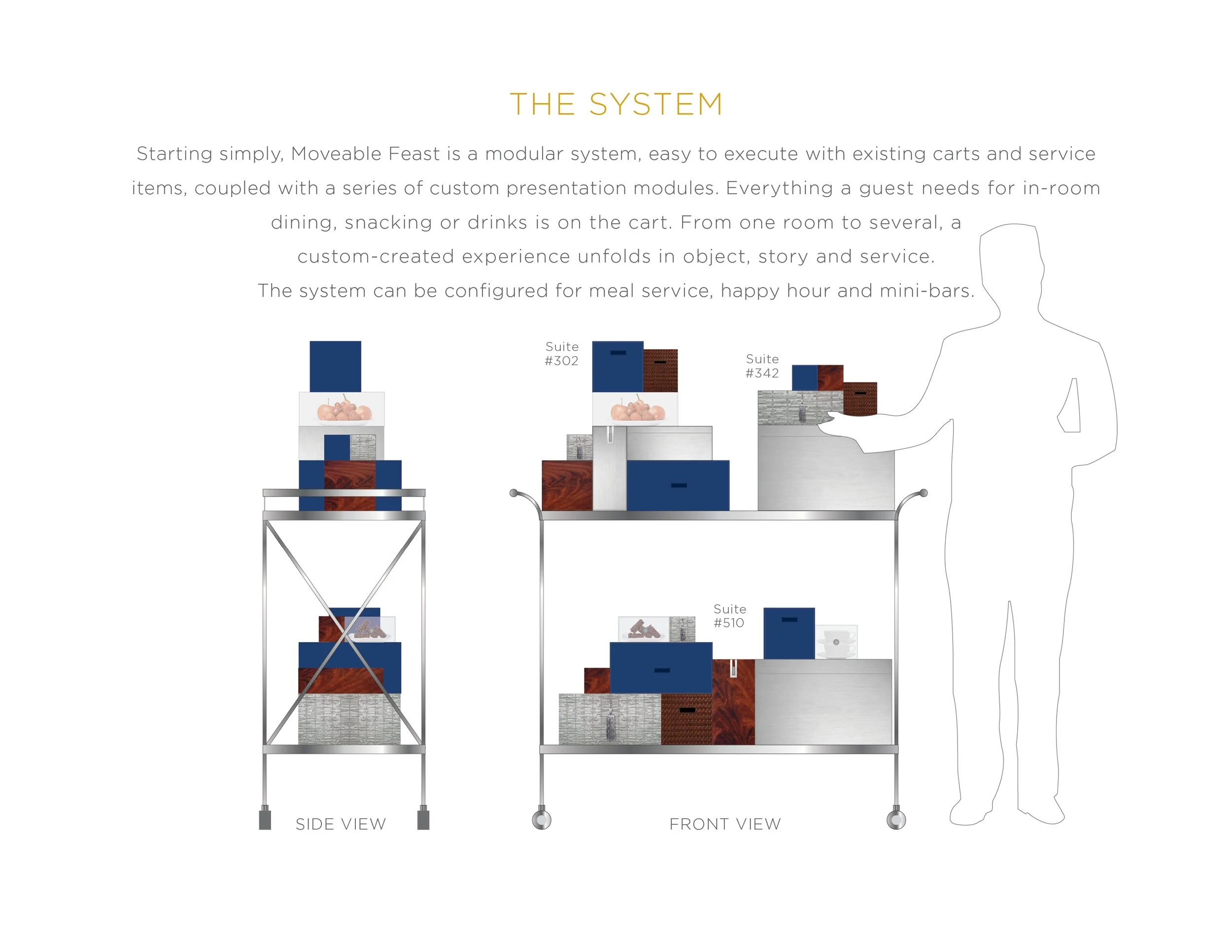 THE SYSTEM

Starting simply, Moveable Feast is a modular system, easy to execute with existing carts and service items, coupled with a series of custom presentation modules. Everything a guest needs for in-room dining, snacking or drinks is on the cart. From one room to several, a custom-created experience unfolds in object, story and service. The system can be configured for meal service, happy hour and mini-bars.

Suite #302

Suite #342

Suite #510

SIDE VIEW

FRONT VIEW