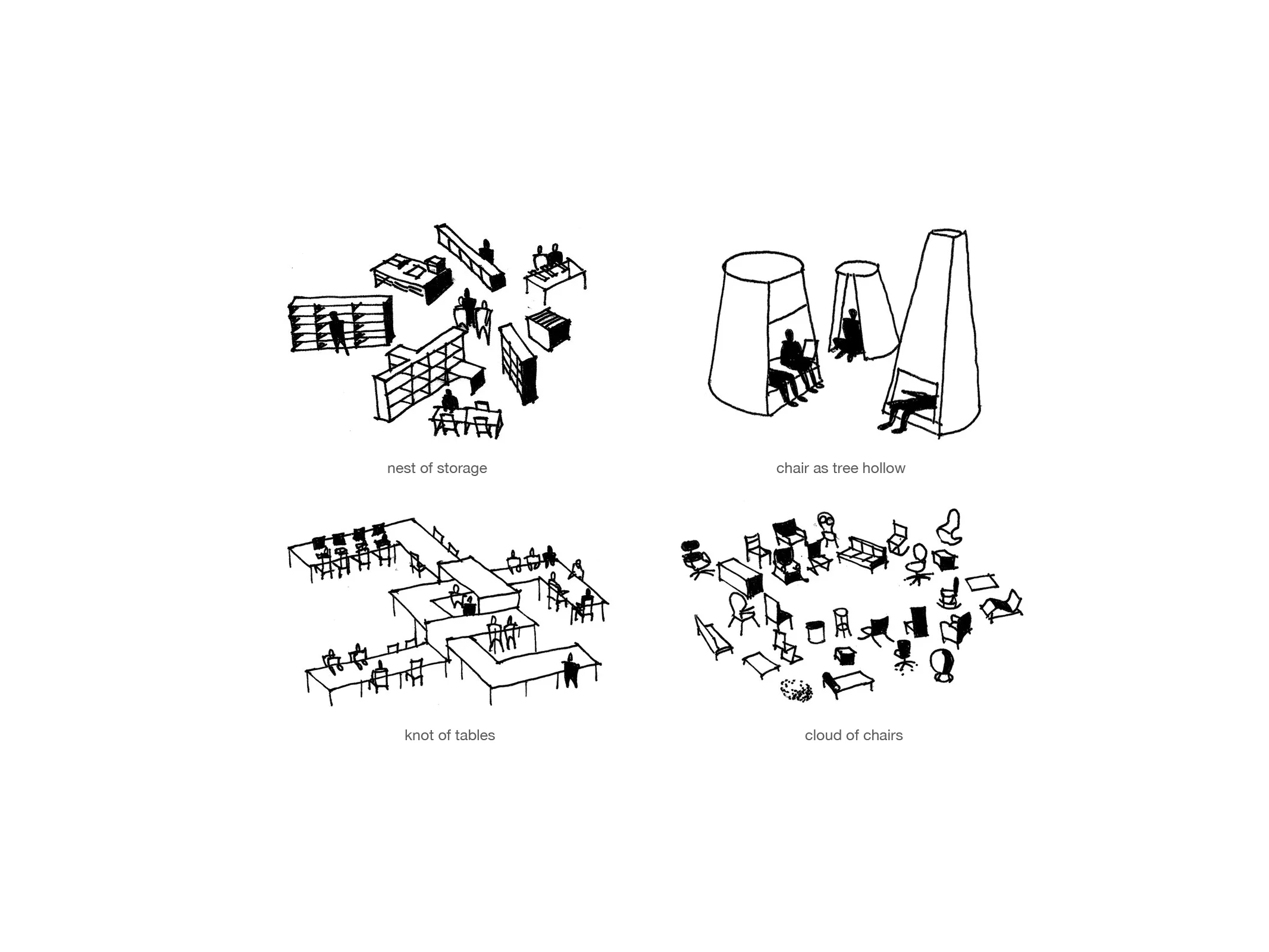 nest of storage

chair as tree hollow

knot of tables

cloud of chairs