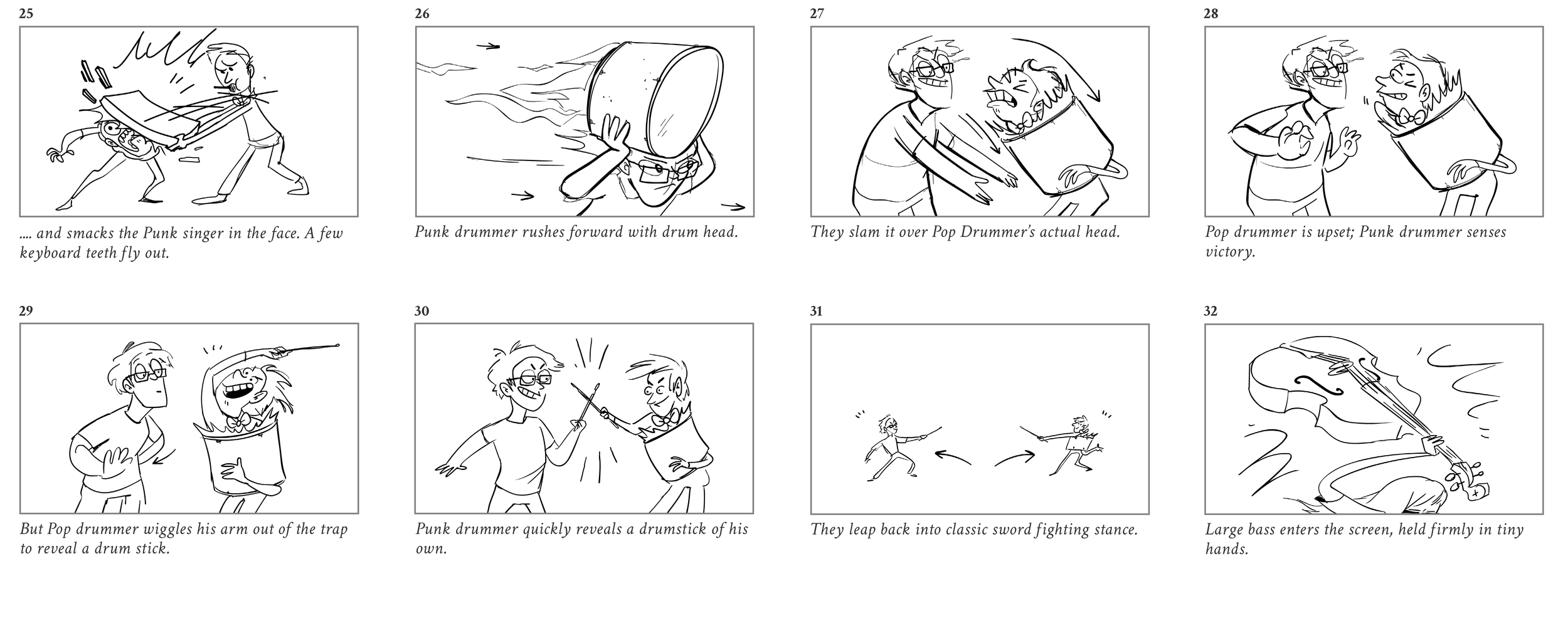 25

.... and smacks the Punk singer in the face. A few keyboard teeth fly out.

26

Punk drummer rushes forward with drum head.

27

They slam it over Pop Drummer's actual head.

28

Pop drummer is upset; Punk drummer senses victory.

29

But Pop drummer wiggles his arm out of the trap to reveal a drum stick.

30

Punk drummer quickly reveals a drumstick of his own.

31

They leap back into classic sword fighting stance.

32

Large bass enters the screen, held firmly in tiny hands.