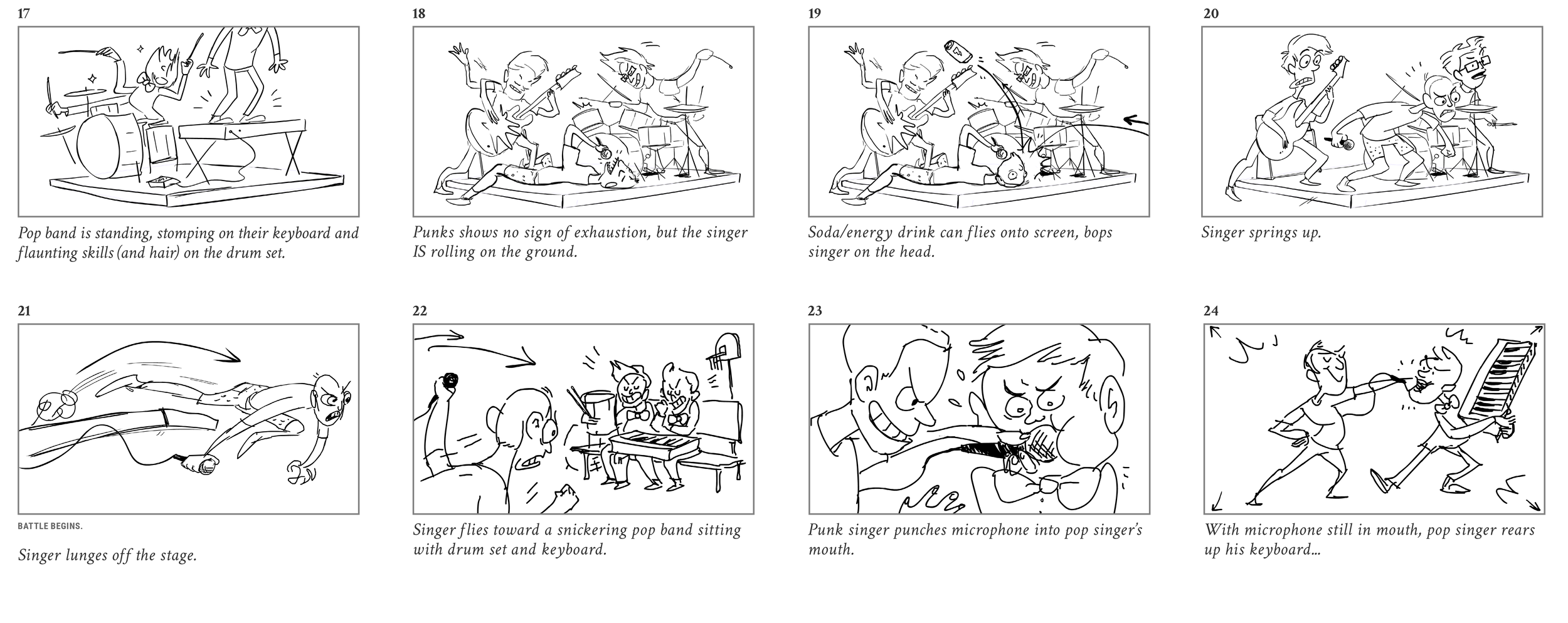 17

Pop band is standing, stomping on their keyboard and flaunting skills (and hair) on the drum set.

18

Punks shows no sign of exhaustion, but the singer IS rolling on the ground.

19

Soda/energy drink can flies onto screen, bops singer on the head.

20

Singer springs up.

21

BATTLE BEGINS.

Singer lunges off the stage.

22

Singer flies toward a snickering pop band sitting with drum set and keyboard.

23

Punk singer punches microphone into pop singer's mouth.

24

With microphone still in mouth, pop singer rears up his keyboard...