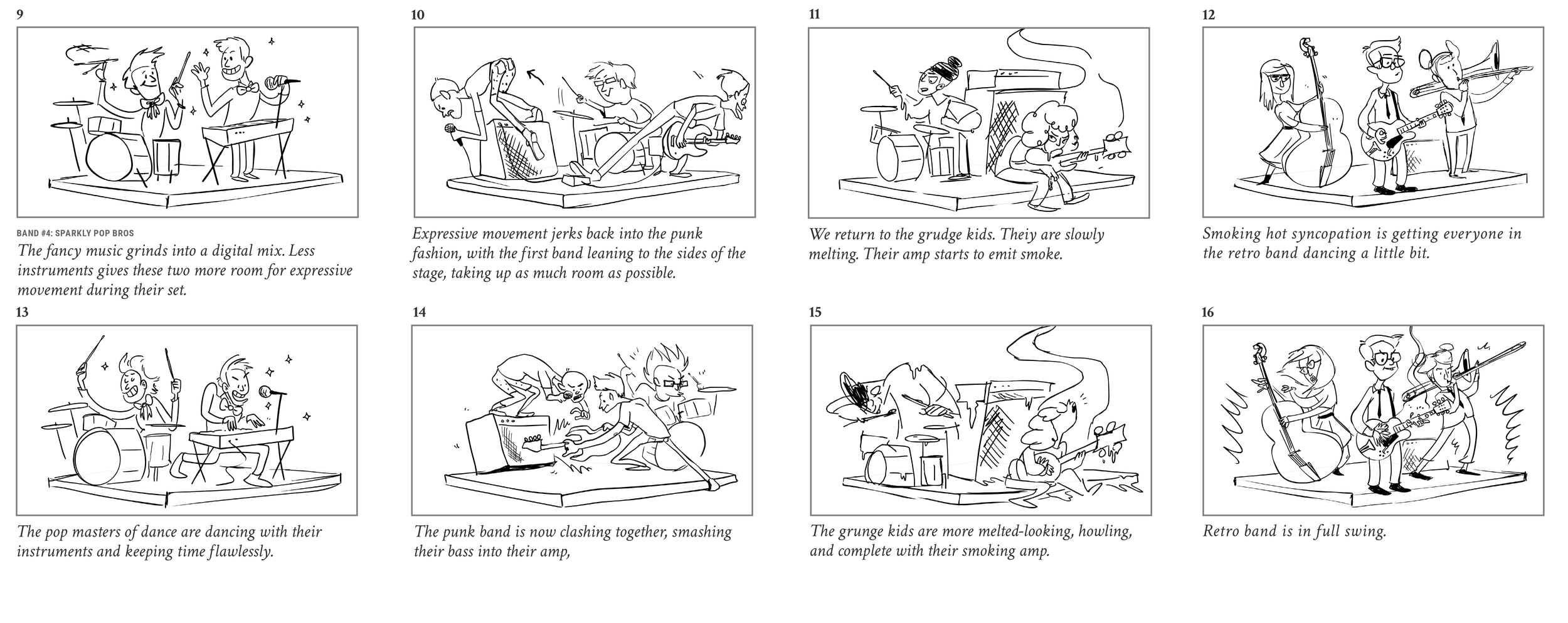 9

BAND #4: SPARKLY POP BROS

The fancy music grinds into a digital mix. Less instruments gives these two more room for expressive movement during their set.

10

Expressive movement jerks back into the punk fashion, with the first band leaning to the sides of the stage, taking up as much room as possible.

11

We return to the grudge kids. Theiy are slowly melting. Their amp starts to emit smoke.

12

Smoking hot syncopation is getting everyone in the retro band dancing a little bit.

13

The pop masters of dance are dancing with their instruments and keeping time flawlessly.

14

The punk band is now clashing together, smashing their bass into their amp,

15

The grunge kids are more melted-looking, howling, and complete with their smoking amp.

16

Retro band is in full swing.