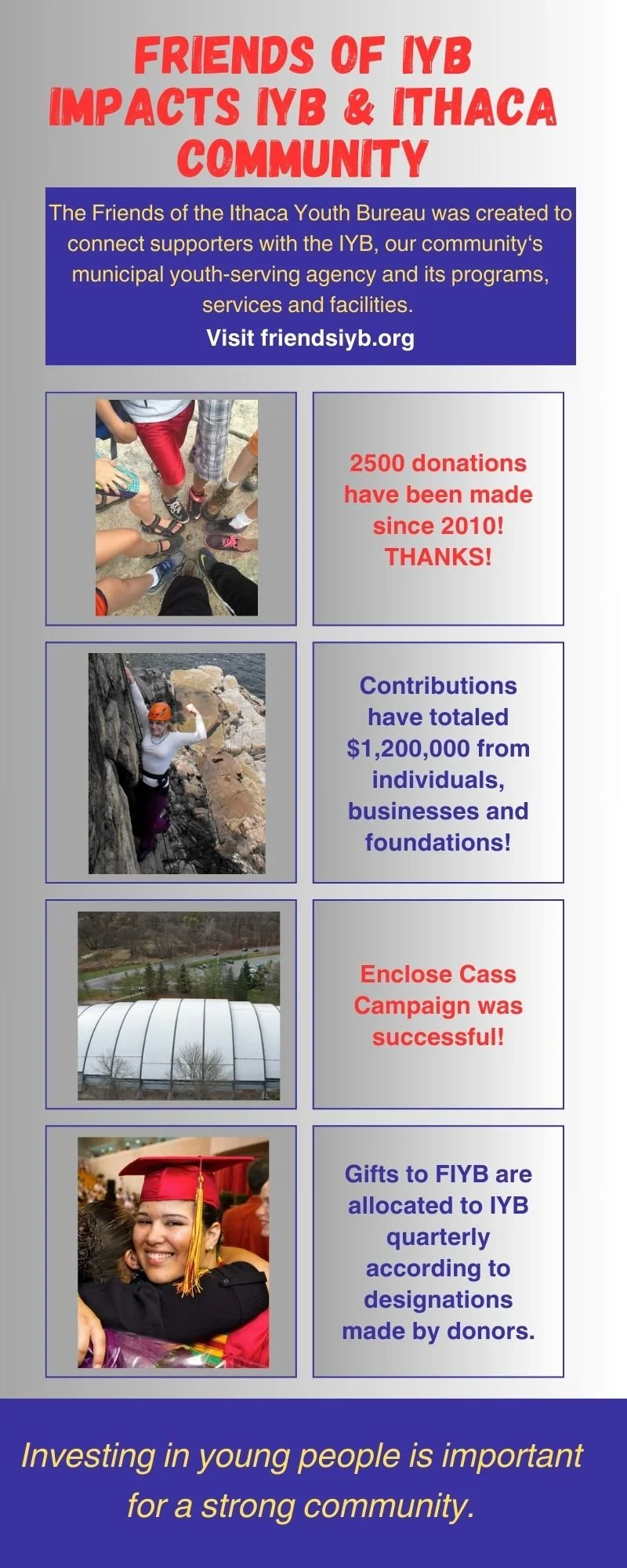 FRIENDS OF IYB IMPACTS IYB & ITHACA COMMUNITY

The Friends of the Ithaca Youth Bureau was created to connect supporters with the IYB, our community's municipal youth-serving agency and its programs, services and facilities.

Visit friendsiyb.org

2500 donations have been made since 2010! THANKS!

Contributions have totaled $1,200,000 from individuals, businesses and foundations!

Enclose Cass Campaign was successful!

Gifts to FIYB are allocated to IYB quarterly according to designations made by donors.

Investing in young people is important for a strong community.