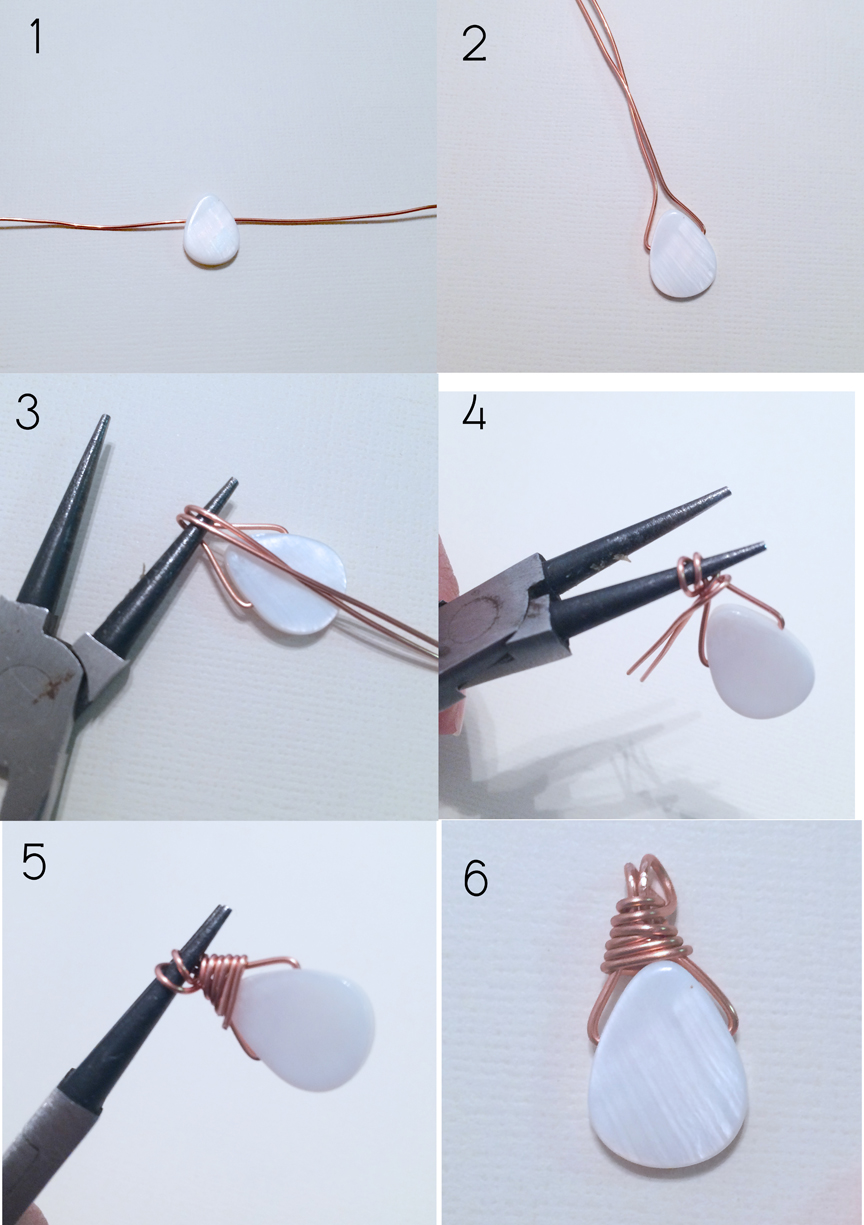 1

2

3

4

5

6