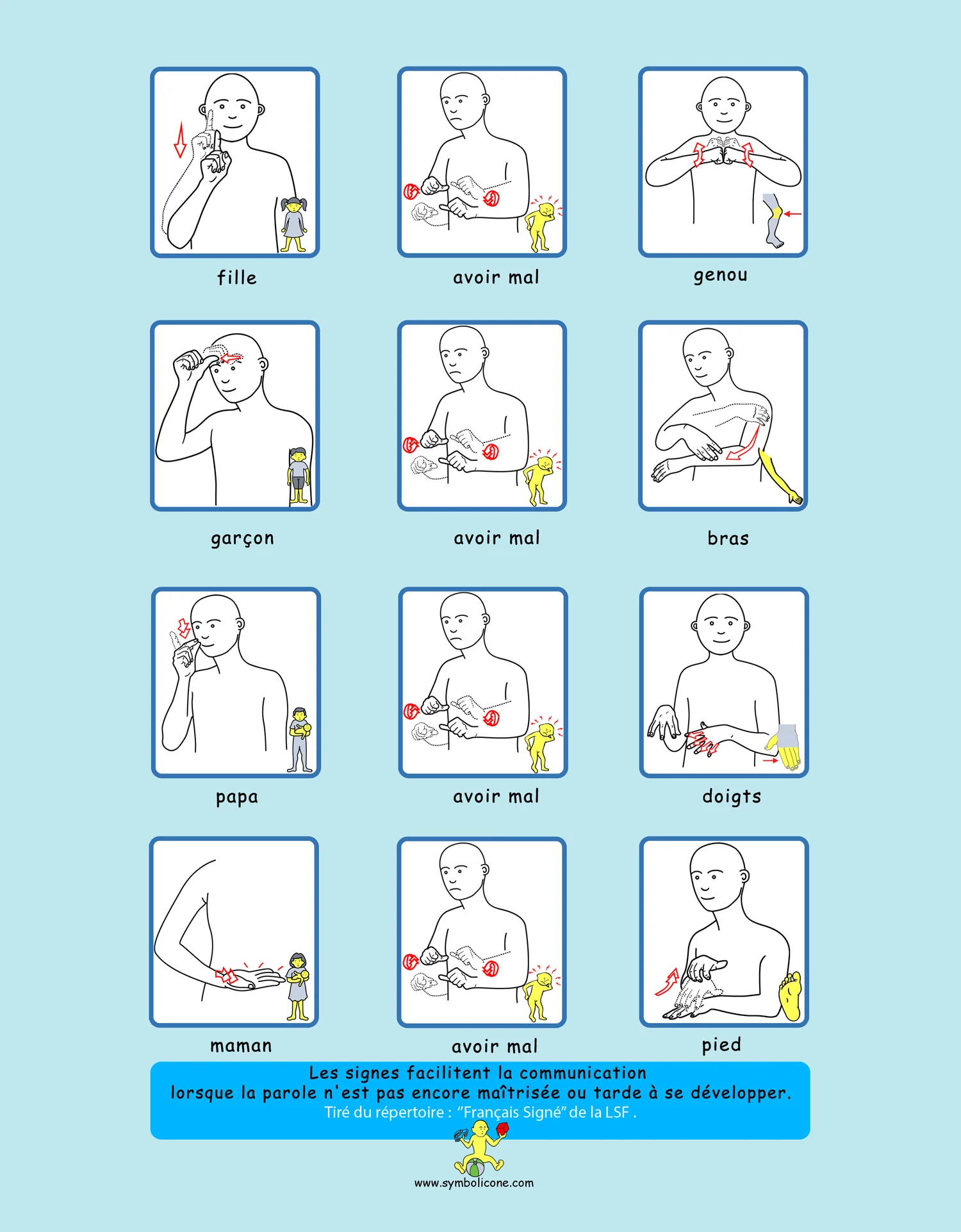 fille

avoir mal

genou

garçon

avoir mal

bras

papa

avoir mal

doigts

maman

avoir mal

pied

Les signes facilitent la communication
lorsque la parole n'est pas encore maîtrisée ou tarde à se développer.
Tiré du répertoire : "Français Signé" de la LSF .

www.symbolicone.com