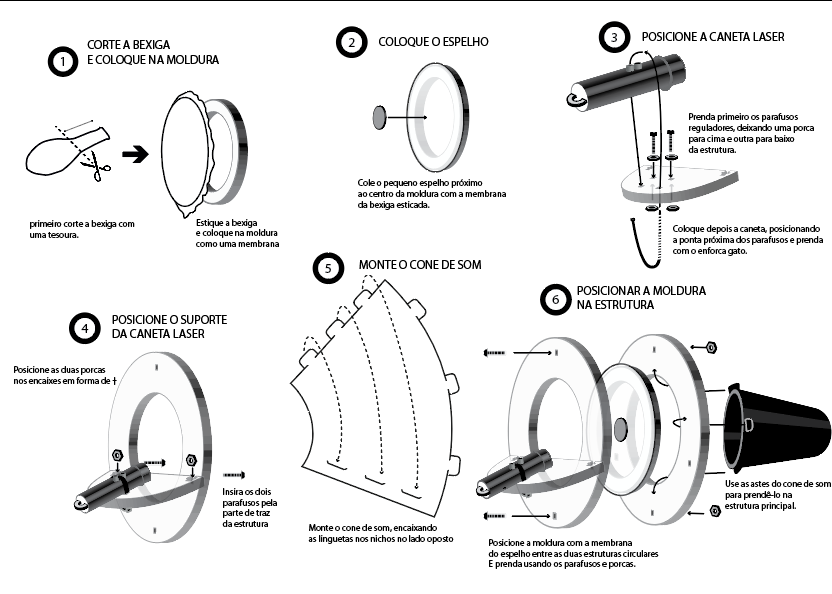 1 CORTE A BEXIGA E COLOQUE NA MOLDURA

primeiro corte a bexiga com uma tesoura.

Estique a bexiga e coloque na moldura como uma membrana

2 COLOQUE O ESPELHO

Cole o pequeno espelho próximo ao centro da moldura com a membrana da bexiga esticada.

3 POSICIONE A CANETA LASER

Prenda primeiro os parafusos reguladores, deixando uma porca para cima e outra para baixo da estrutura.

Coloque depois a caneta, posicionando a ponta próxima dos parafusos e prenda com o enforca gato.

4 POSICIONE O SUPORTE DA CANETA LASER

Posicione as duas porcas nos encaixes em forma de †

Insira os dois parafusos pela parte de traz da estrutura

5 MONTE O CONE DE SOM

Monte o cone de som, encaixando as linguetas nos nichos no lado oposto

6 POSICIONAR A MOLDURA NA ESTRUTURA

Use as astes do cone de som para prendê-lo na estrutura principal.

Posicione a moldura com a membrana do espelho entre as duas estruturas circulares E prenda usando os parafusos e porcas.