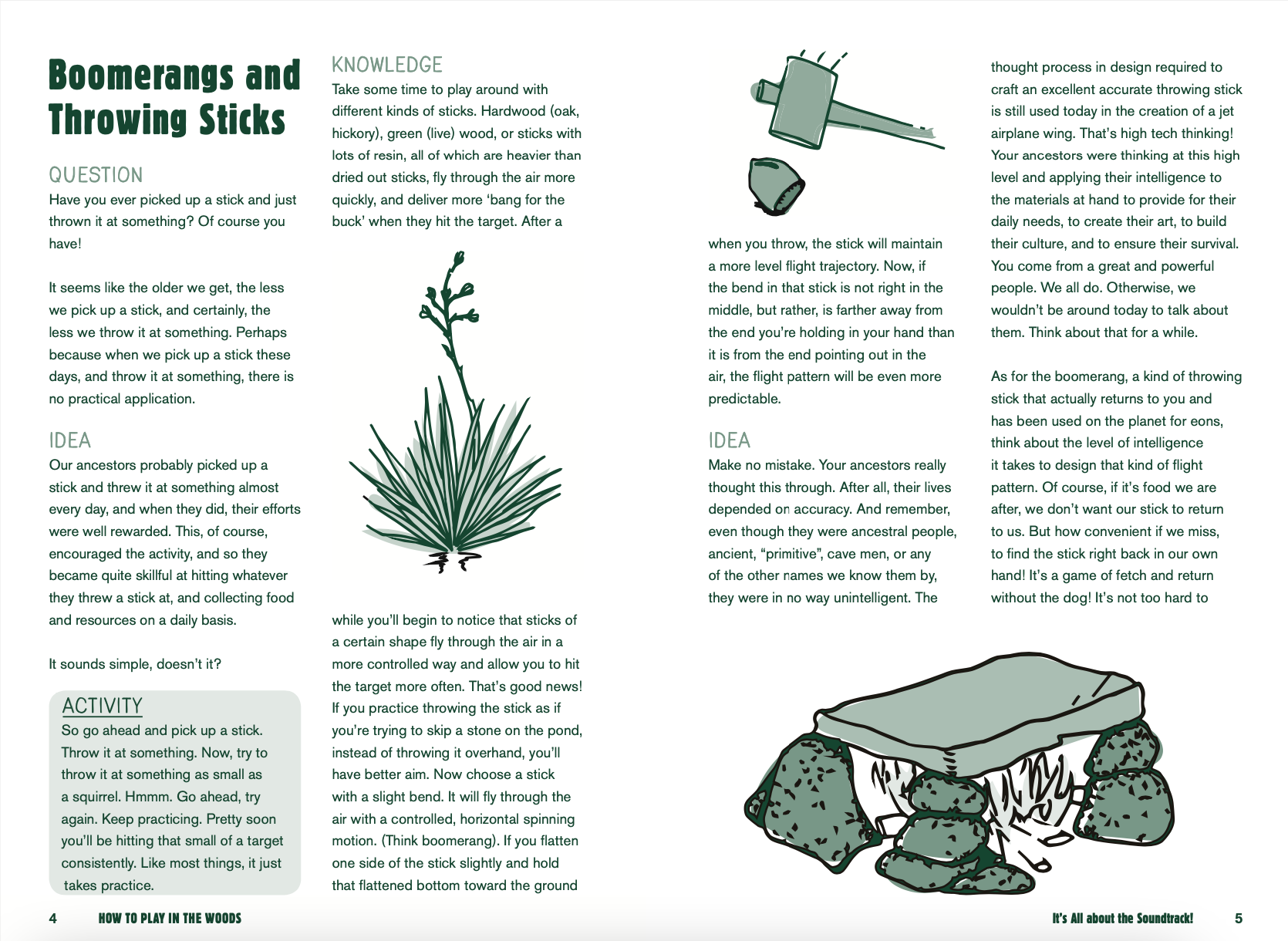 Boomerangs and Throwing Sticks

QUESTION
Have you ever picked up a stick and just thrown it at something? Of course you have!

It seems like the older we get, the less we pick up a stick, and certainly, the less we throw it at something. Perhaps because when we pick up a stick these days, and throw it at something, there is no practical application.

IDEA
Our ancestors probably picked up a stick and threw it at something almost every day, and when they did, their efforts were well rewarded. This, of course, encouraged the activity, and so they became quite skillful at hitting whatever they threw a stick at, and collecting food and resources on a daily basis.

It sounds simple, doesn't it?

ACTIVITY
So go ahead and pick up a stick. Throw it at something. Now, try to throw it at something as small as a squirrel. Hmmm. Go ahead, try again. Keep practicing. Pretty soon you'll be hitting that small of a target consistently. Like most things, it just takes practice.

KNOWLEDGE
Take some time to play around with different kinds of sticks. Hardwood (oak, hickory), green (live) wood, or sticks with lots of resin, all of which are heavier than dried out sticks, fly through the air more quickly, and deliver more 'bang for the buck' when they hit the target. After a while you'll begin to notice that sticks of a certain shape fly through the air in a more controlled way and allow you to hit the target more often. That's good news! If you practice throwing the stick as if you're trying to skip a stone on the pond, instead of throwing it overhand, you'll have better aim. Now choose a stick with a slight bend. It will fly through the air with a controlled, horizontal spinning motion. (Think boomerang). If you flatten one side of the stick slightly and hold that flattened bottom toward the ground when you throw, the stick will maintain a more level flight trajectory. Now, if the bend in that stick is not right in the middle, but rather, is farther away from the end you're holding in your hand than it is from the end pointing out in the air, the flight pattern will be even more predictable.

IDEA
Make no mistake. Your ancestors really thought this through. After all, their lives depended on accuracy. And remember, even though they were ancestral people, ancient, "primitive", cave men, or any of the other names we know them by, they were in no way unintelligent. The thought process in design required to craft an excellent accurate throwing stick is still used today in the creation of a jet airplane wing. That's high tech thinking! Your ancestors were thinking at this high level and applying their intelligence to the materials at hand to provide for their daily needs, to create their art, to build their culture, and to ensure their survival. You come from a great and powerful people. We all do. Otherwise, we wouldn't be around today to talk about them. Think about that for a while.

As for the boomerang, a kind of throwing stick that actually returns to you and has been used on the planet for eons, think about the level of intelligence it takes to design that kind of flight pattern. Of course, if it's food we are after, we don't want our stick to return to us. But how convenient if we miss, to find the stick right back in our own hand! It's a game of fetch and return without the dog! It's not too hard to

4 HOW TO PLAY IN THE WOODS

It's All about the Soundtrack! 5