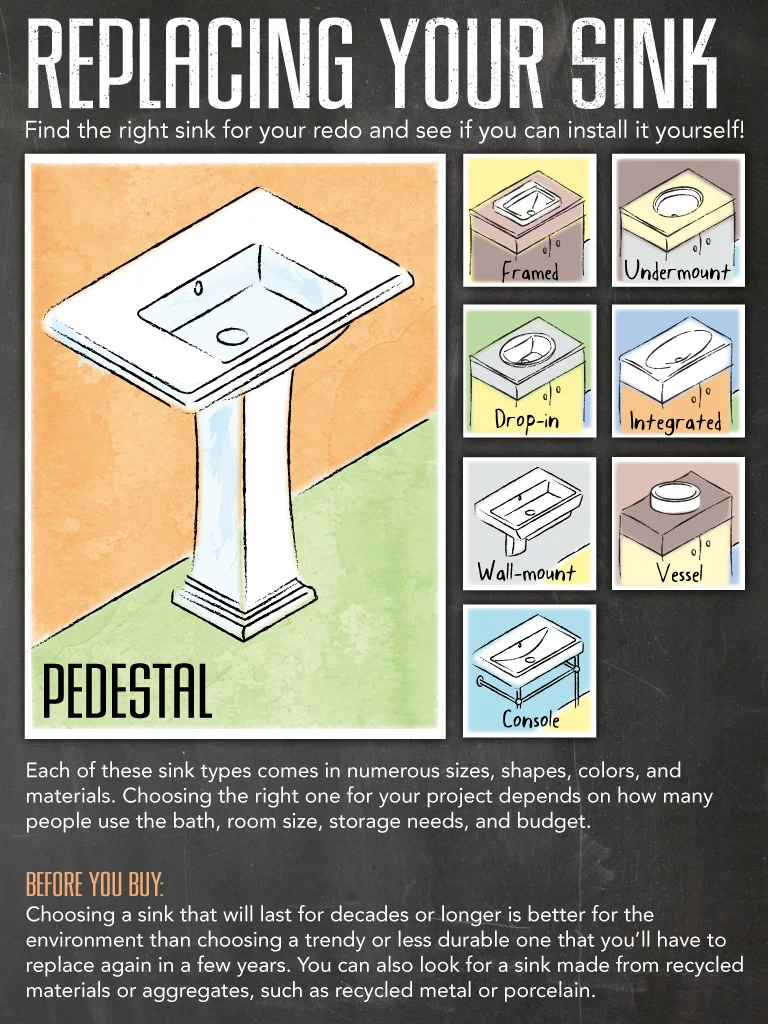 REPLACING YOUR SINK

Find the right sink for your redo and see if you can install it yourself!

PEDESTAL

Framed

Undermount

Drop-in

Integrated

Wall-mount

Vessel

Console

Each of these sink types comes in numerous sizes, shapes, colors, and materials. Choosing the right one for your project depends on how many people use the bath, room size, storage needs, and budget.

BEFORE YOU BUY:

Choosing a sink that will last for decades or longer is better for the environment than choosing a trendy or less durable one that you'll have to replace again in a few years. You can also look for a sink made from recycled materials or aggregates, such as recycled metal or porcelain.