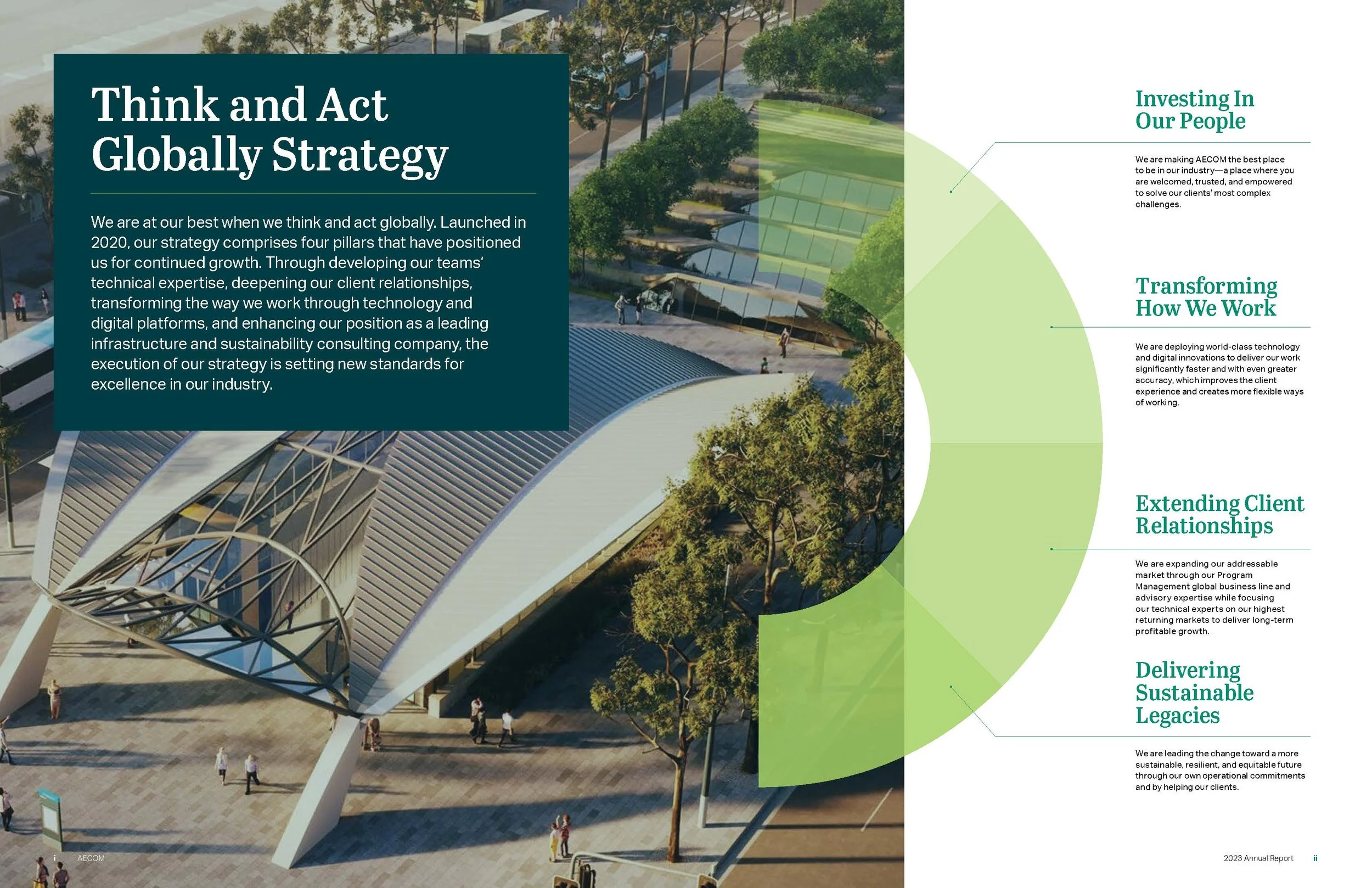 Think and Act Globally Strategy

We are at our best when we think and act globally. Launched in 2020, our strategy comprises four pillars that have positioned us for continued growth. Through developing our teams' technical expertise, deepening our client relationships, transforming the way we work through technology and digital platforms, and enhancing our position as a leading infrastructure and sustainability consulting company, the execution of our strategy is setting new standards for excellence in our industry.

Investing In Our People

We are making AECOM the best place to be in our industry—a place where you are welcomed, trusted, and empowered to solve our clients' most complex challenges.

Transforming How We Work

We are deploying world-class technology and digital innovations to deliver our work significantly faster and with even greater accuracy, which improves the client experience and creates more flexible ways of working.

Extending Client Relationships

We are expanding our addressable market through our Program Management global business line and advisory expertise while focusing our technical experts on our highest returning markets to deliver long-term profitable growth.

Delivering Sustainable Legacies

We are leading the change toward a more sustainable, resilient, and equitable future through our own operational commitments and by helping our clients.

i AECOM

2023 Annual Report ii