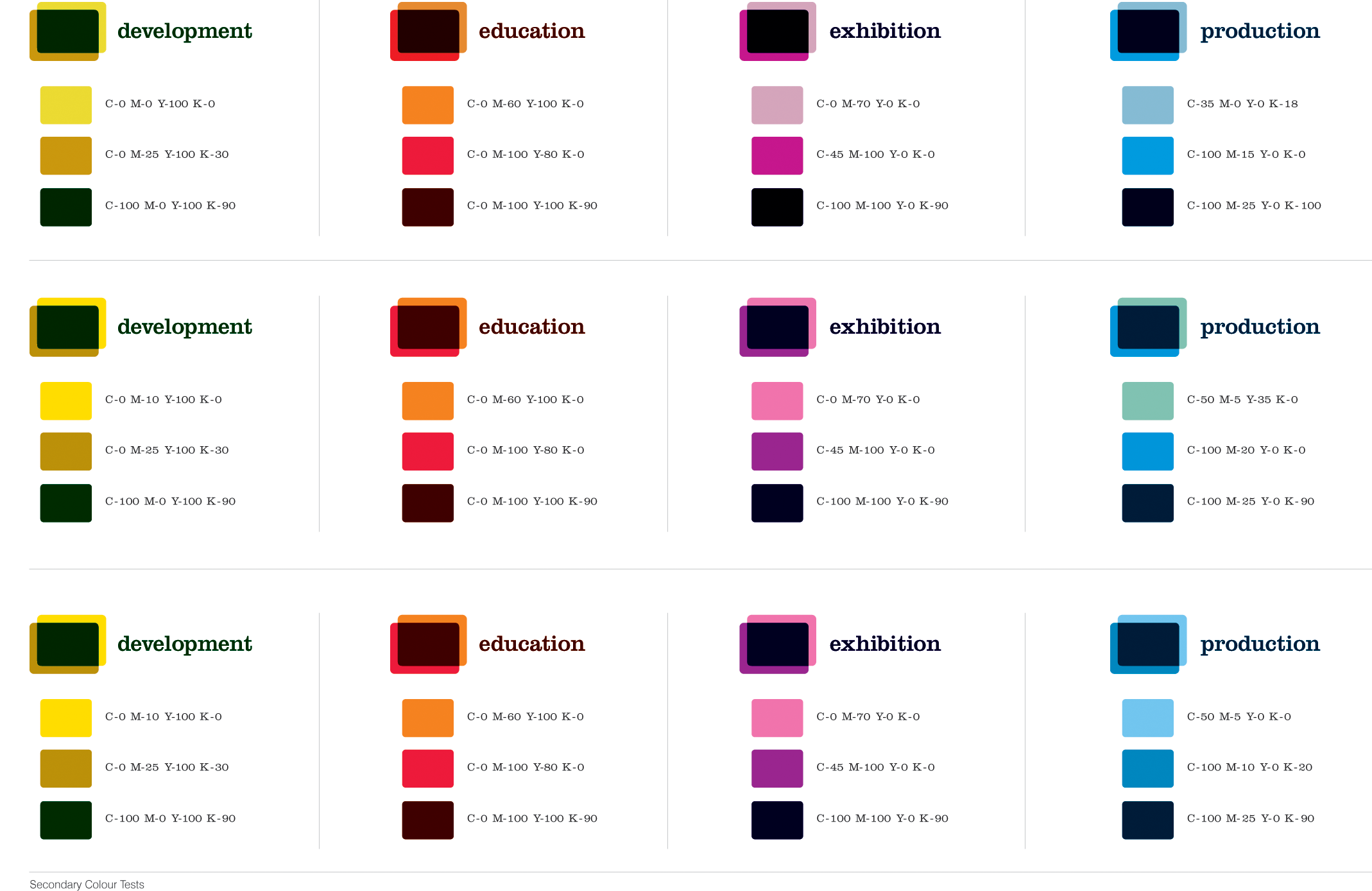 development

C-0 M-0 Y-100 K-0

C-0 M-25 Y-100 K-30

C-100 M-0 Y-100 K-90

education

C-0 M-60 Y-100 K-0

C-0 M-100 Y-80 K-0

C-0 M-100 Y-100 K-90

exhibition

C-0 M-70 Y-0 K-0

C-45 M-100 Y-0 K-0

C-100 M-100 Y-0 K-90

production

C-35 M-0 Y-0 K-18

C-100 M-15 Y-0 K-0

C-100 M-25 Y-0 K-100

development

C-0 M-10 Y-100 K-0

C-0 M-25 Y-100 K-30

C-100 M-0 Y-100 K-90

education

C-0 M-60 Y-100 K-0

C-0 M-100 Y-80 K-0

C-0 M-100 Y-100 K-90

exhibition

C-0 M-70 Y-0 K-0

C-45 M-100 Y-0 K-0

C-100 M-100 Y-0 K-90

production

C-50 M-5 Y-35 K-0

C-100 M-20 Y-0 K-0

C-100 M-25 Y-0 K-90

development

C-0 M-10 Y-100 K-0

C-0 M-25 Y-100 K-30

C-100 M-0 Y-100 K-90

education

C-0 M-60 Y-100 K-0

C-0 M-100 Y-80 K-0

C-0 M-100 Y-100 K-90

exhibition

C-0 M-70 Y-0 K-0

C-45 M-100 Y-0 K-0

C-100 M-100 Y-0 K-90

production

C-50 M-5 Y-0 K-0

C-100 M-10 Y-0 K-20

C-100 M-25 Y-0 K-90

Secondary Colour Tests