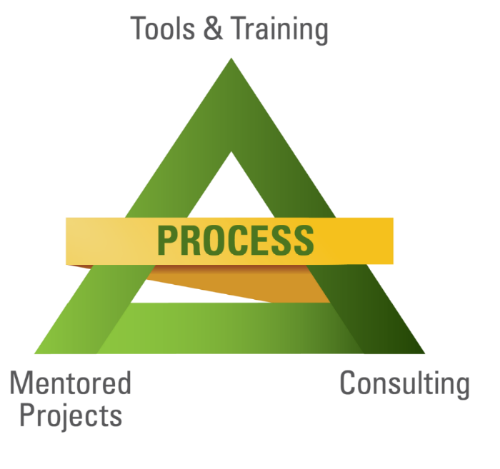 Tools & Training

PROCESS

Mentored Projects

Consulting