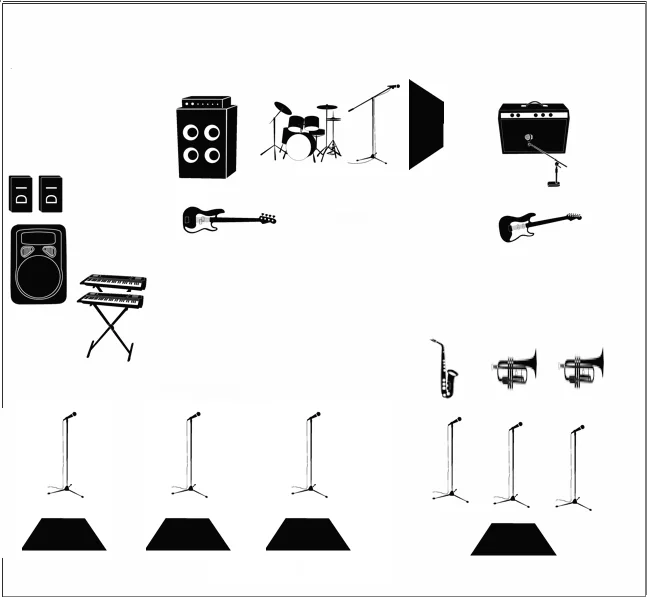 DI DI