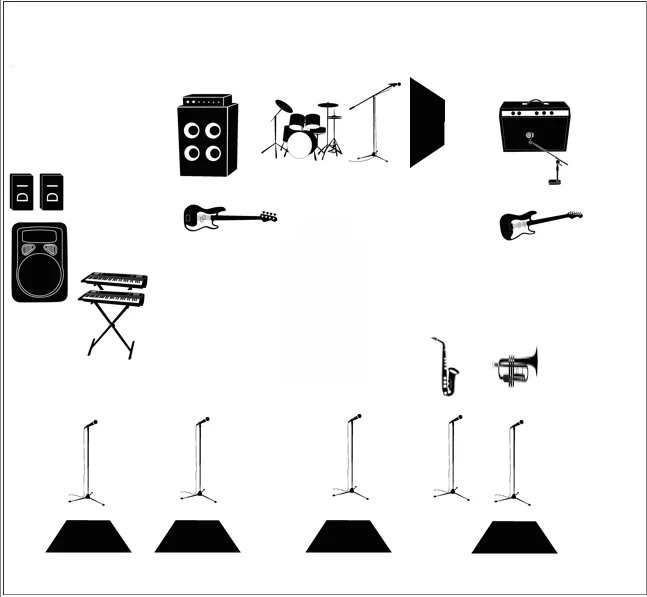 DI
DI