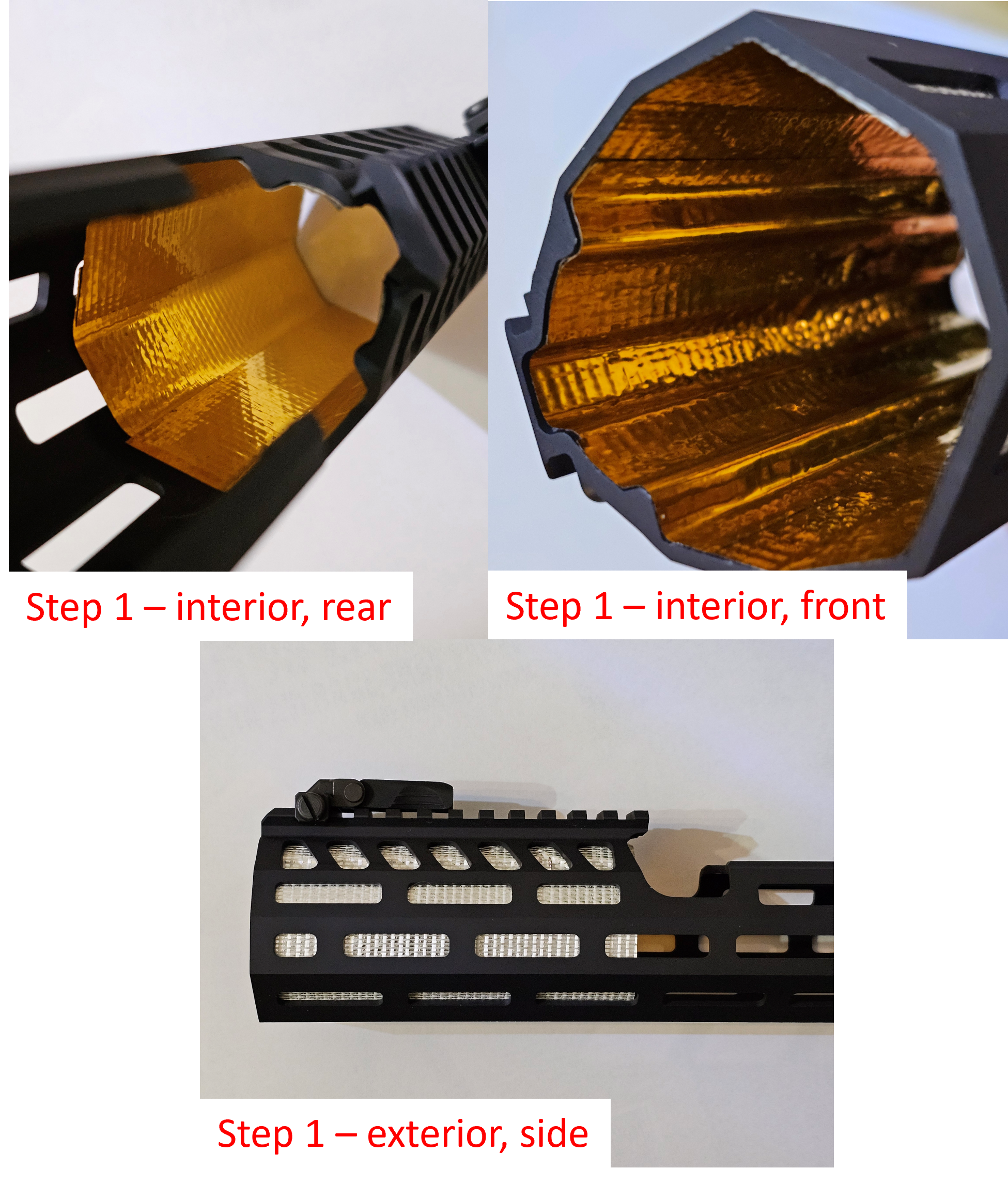 Step 1 – interior, rear

Step 1 – interior, front

Step 1 – exterior, side