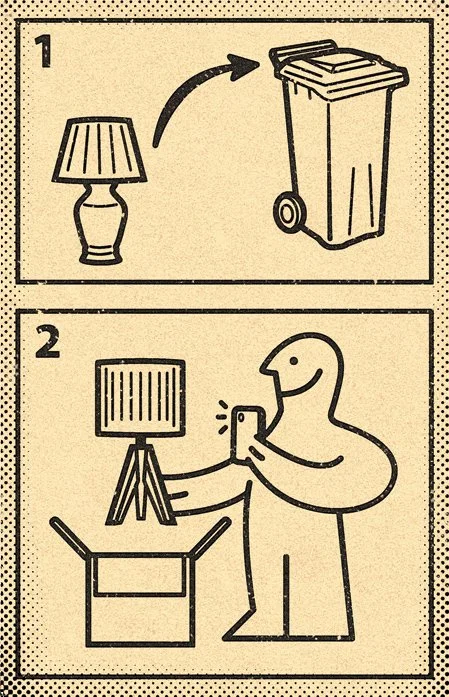 1

2