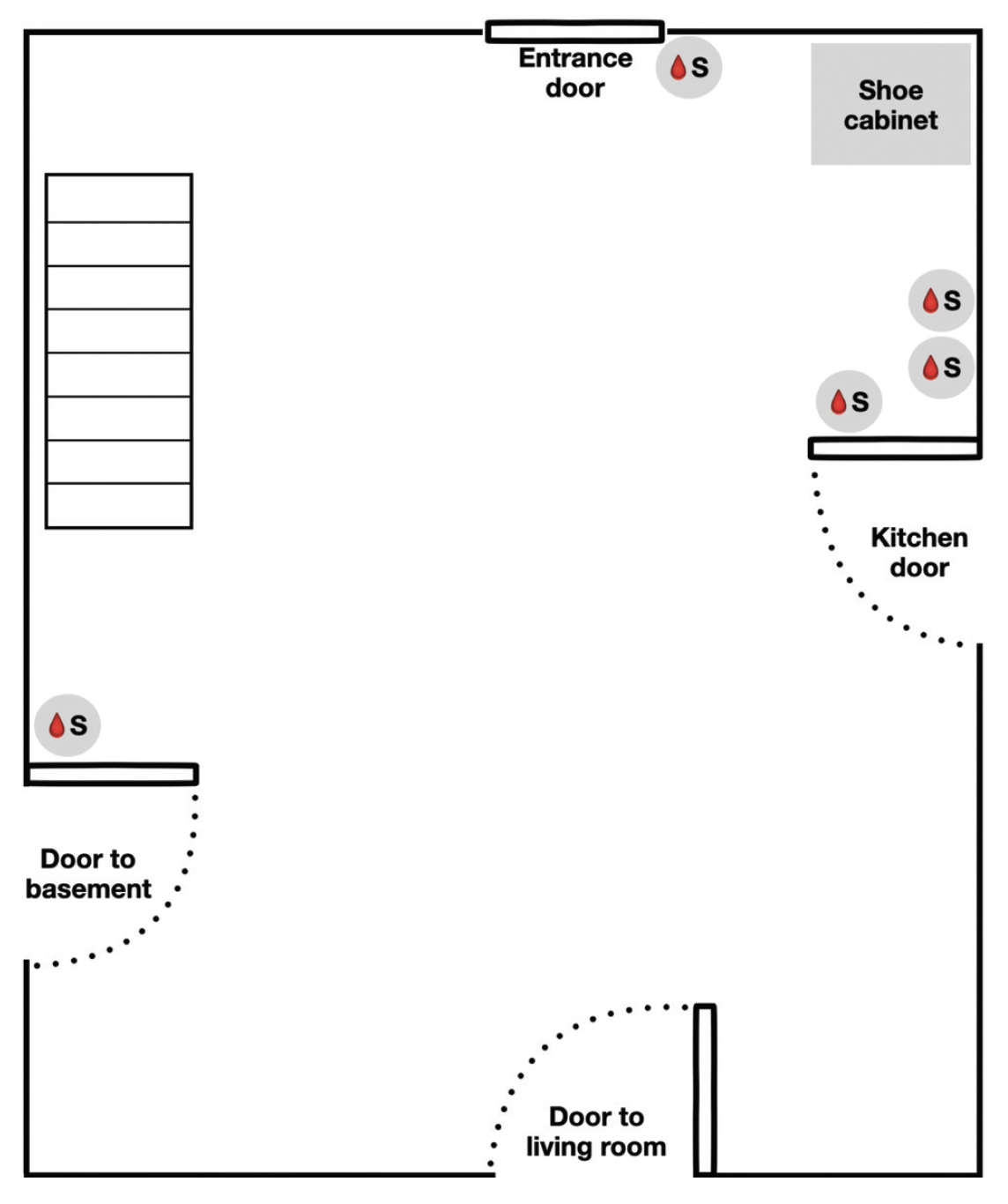 Entrance door

S

Shoe cabinet

S

S

S

Kitchen door

S

Door to basement

Door to living room