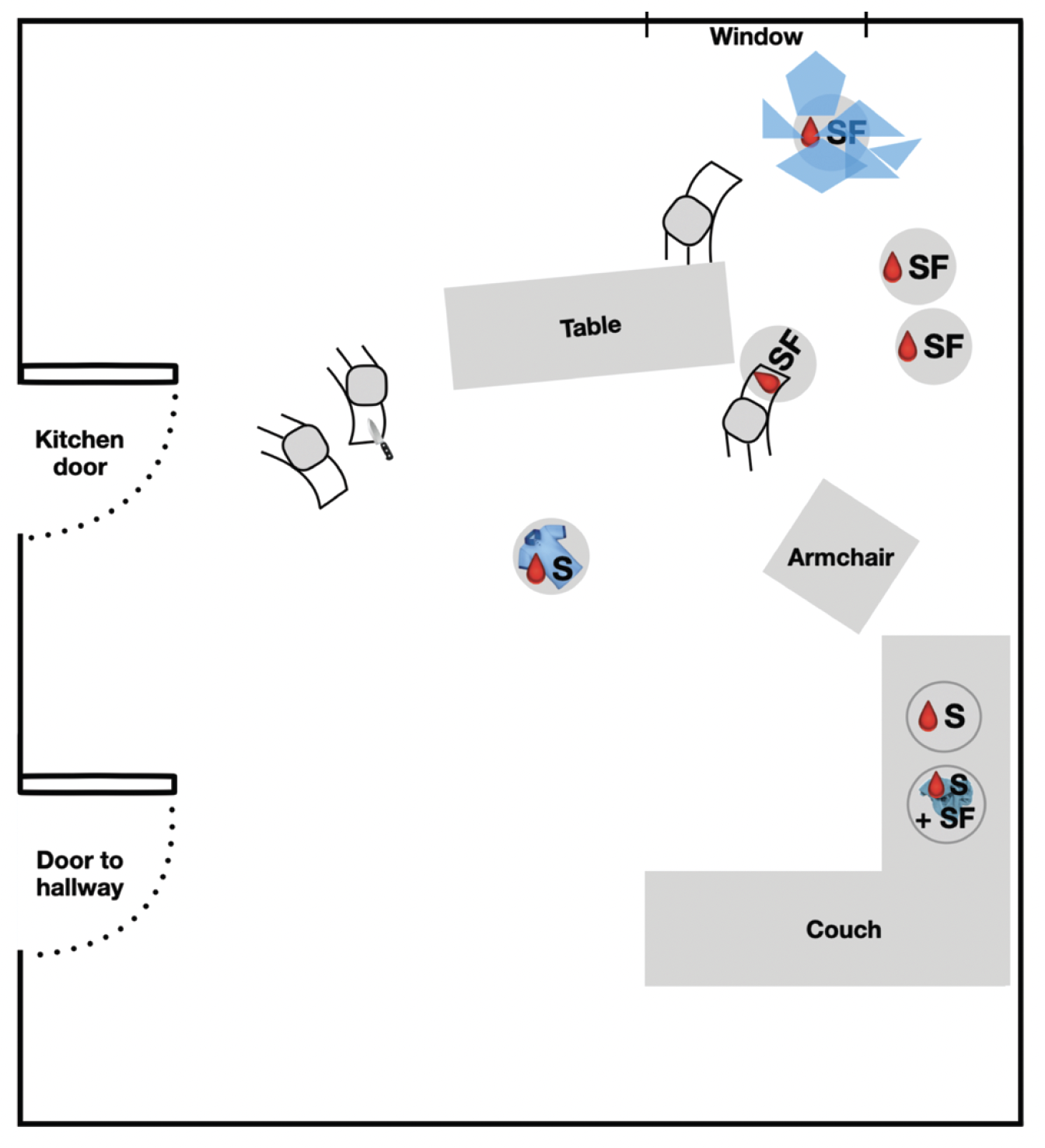 Window

SF

SF

SF

Table

SF

Kitchen door

S

Armchair

S

S + SF

Door to hallway

Couch