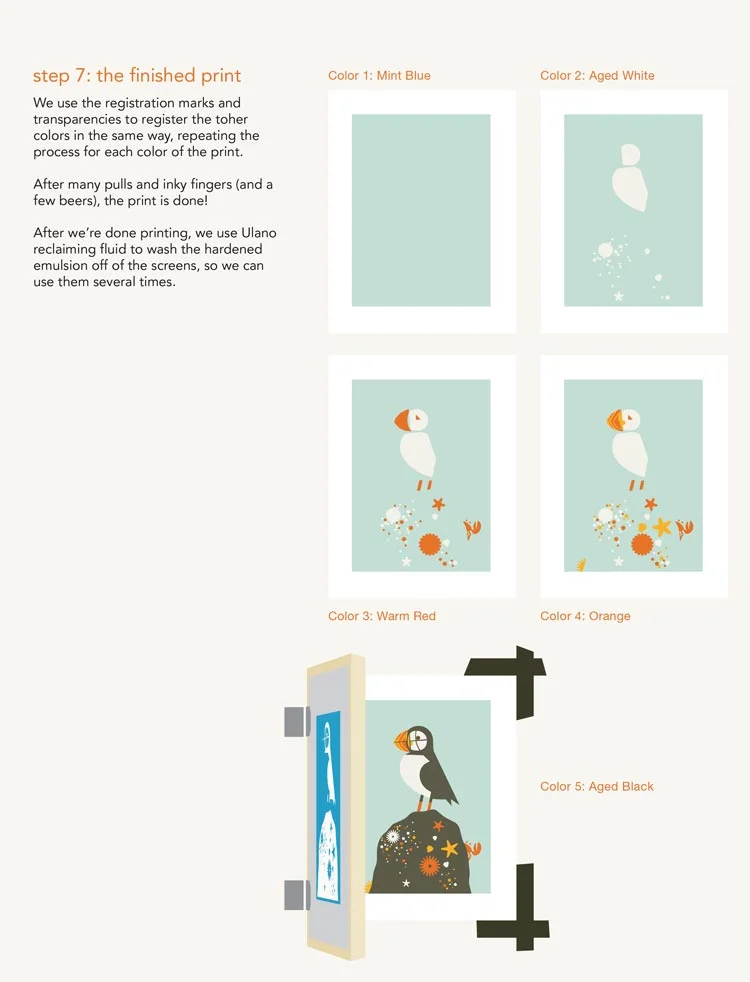 step 7: the finished print

We use the registration marks and transparencies to register the toher colors in the same way, repeating the process for each color of the print.

After many pulls and inky fingers (and a few beers), the print is done!

After we're done printing, we use Ulano reclaiming fluid to wash the hardened emulsion off of the screens, so we can use them several times.

Color 1: Mint Blue

Color 2: Aged White

Color 3: Warm Red

Color 4: Orange

Color 5: Aged Black