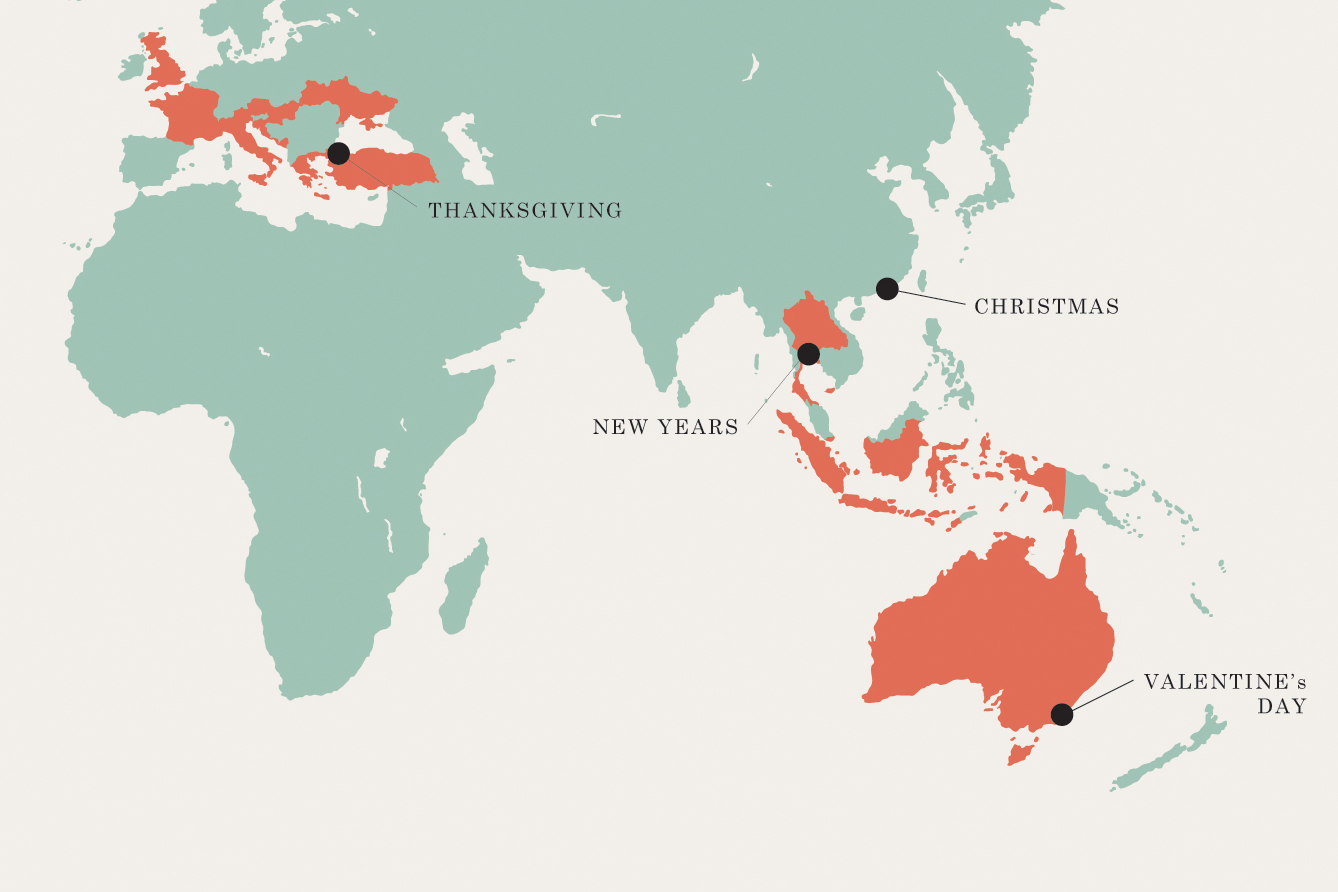 THANKSGIVING

CHRISTMAS

NEW YEARS

VALENTINE's DAY