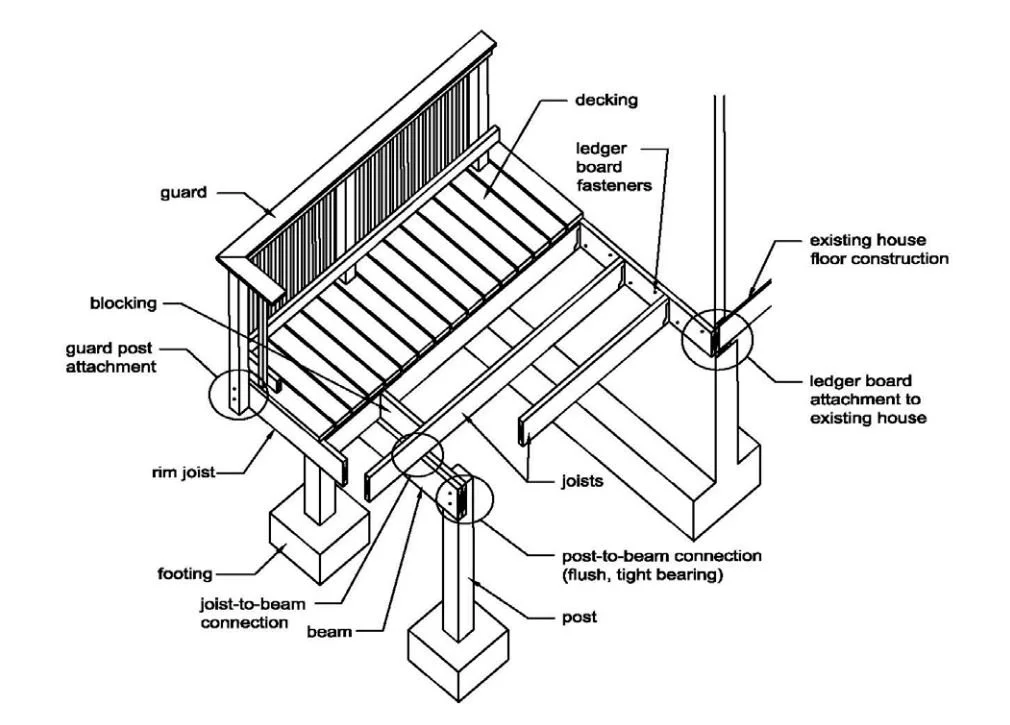 decking

ledger board fasteners

guard

existing house floor construction

blocking

guard post attachment

ledger board attachment to existing house

rim joist

joists

footing

post-to-beam connection (flush, tight bearing)

joist-to-beam connection

beam

post