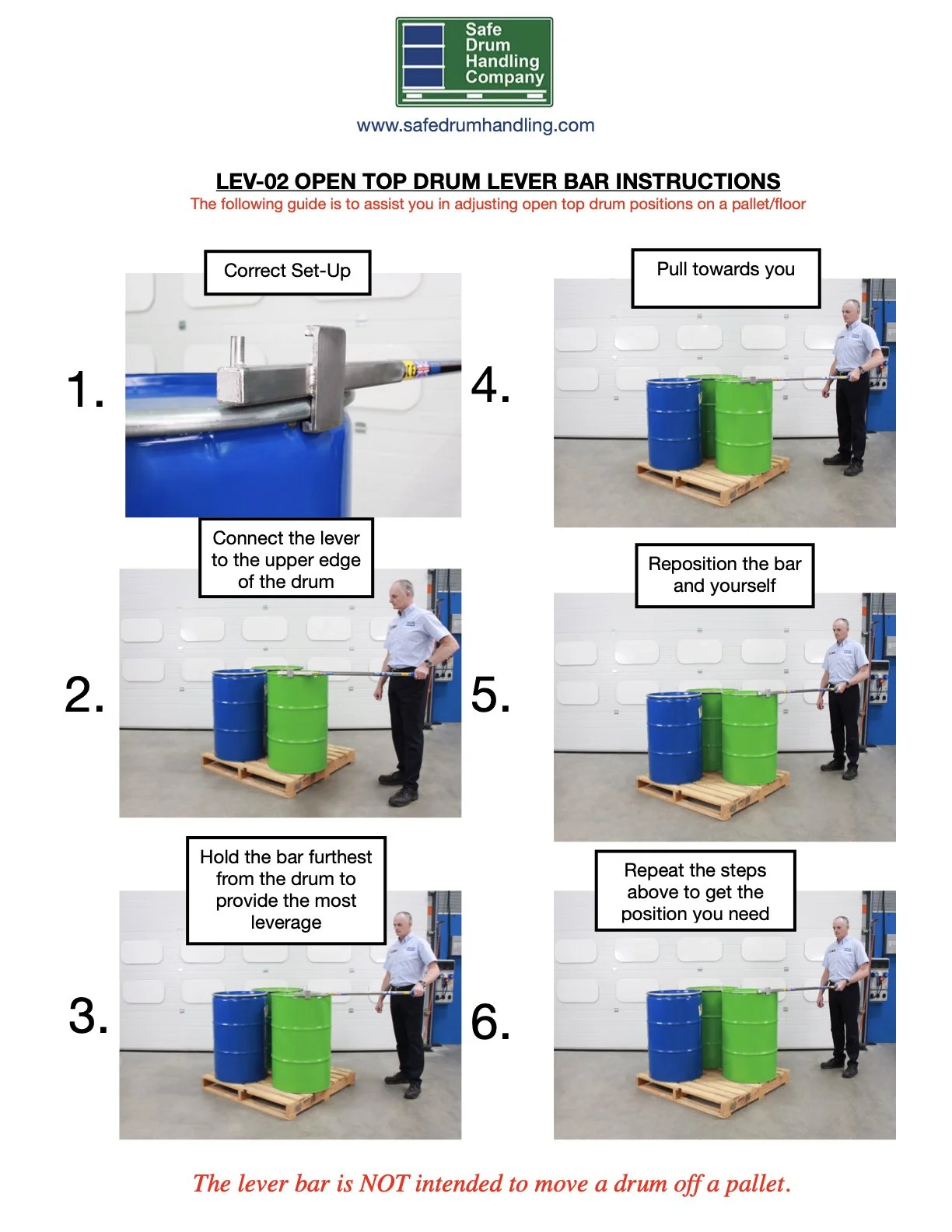 Safe Drum Handling Company

www.safedrumhandling.com

LEV-02 OPEN TOP DRUM LEVER BAR INSTRUCTIONS

The following guide is to assist you in adjusting open top drum positions on a pallet/floor

1.

Correct Set-Up

2.

Connect the lever to the upper edge of the drum

3.

Hold the bar furthest from the drum to provide the most leverage

4.

Pull towards you

5.

Reposition the bar and yourself

6.

Repeat the steps above to get the position you need

The lever bar is NOT intended to move a drum off a pallet.