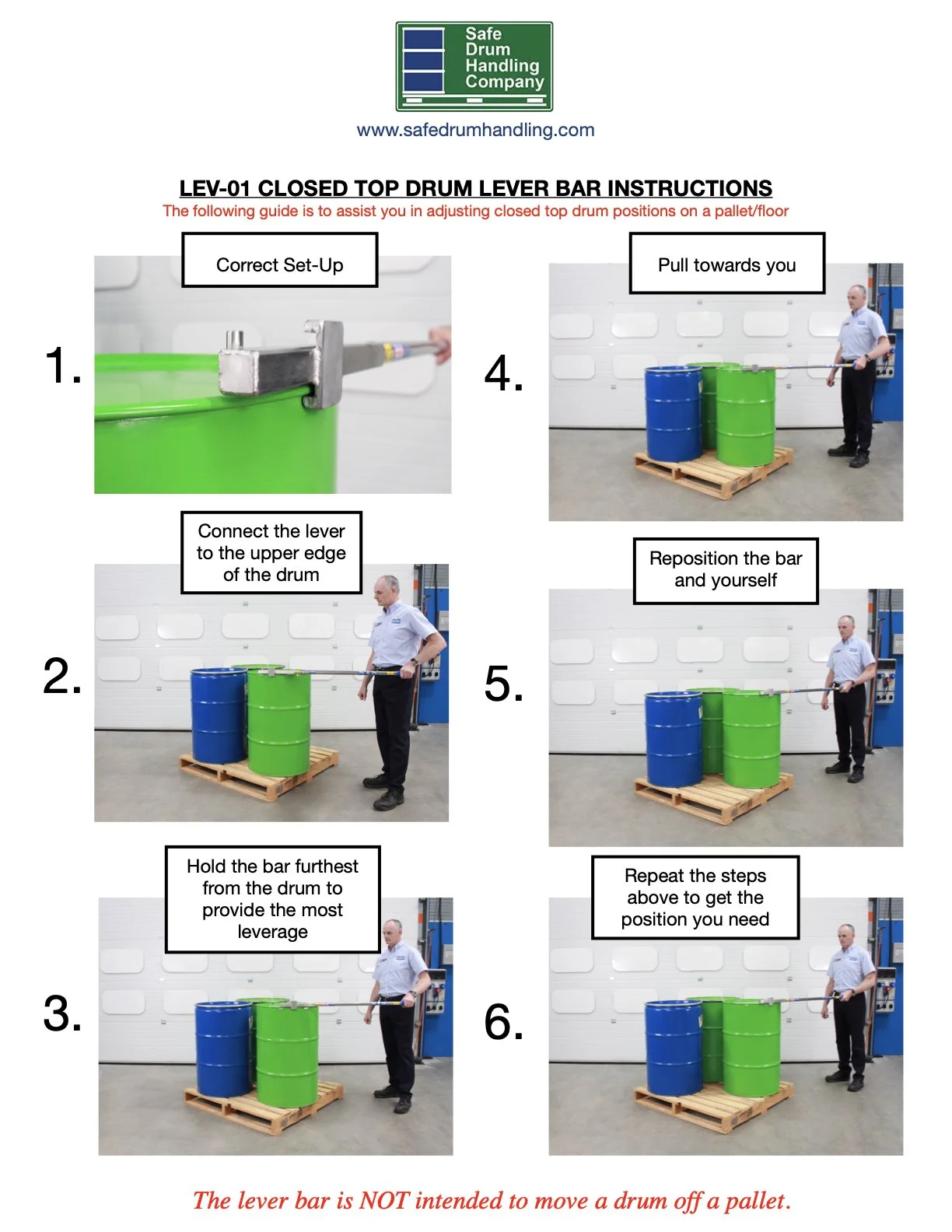 Safe Drum Handling Company

www.safedrumhandling.com

LEV-01 CLOSED TOP DRUM LEVER BAR INSTRUCTIONS

The following guide is to assist you in adjusting closed top drum positions on a pallet/floor

1.

Correct Set-Up

2.

Connect the lever to the upper edge of the drum

3.

Hold the bar furthest from the drum to provide the most leverage

4.

Pull towards you

5.

Reposition the bar and yourself

6.

Repeat the steps above to get the position you need

The lever bar is NOT intended to move a drum off a pallet.