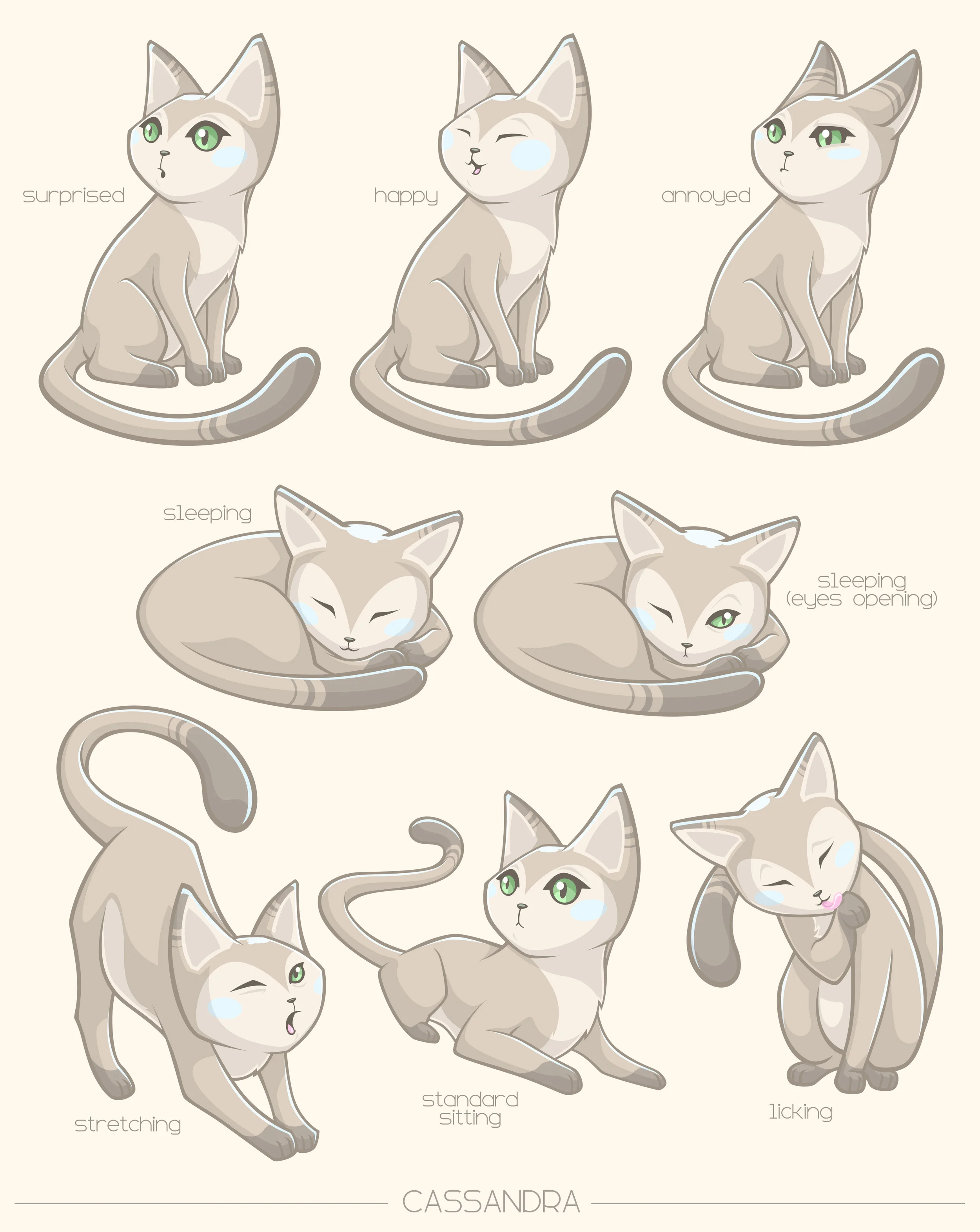 surprised

happy

annoyed

sleeping

sleeping
(eyes opening)

stretching

standard
sitting

licking

CASSANDRA