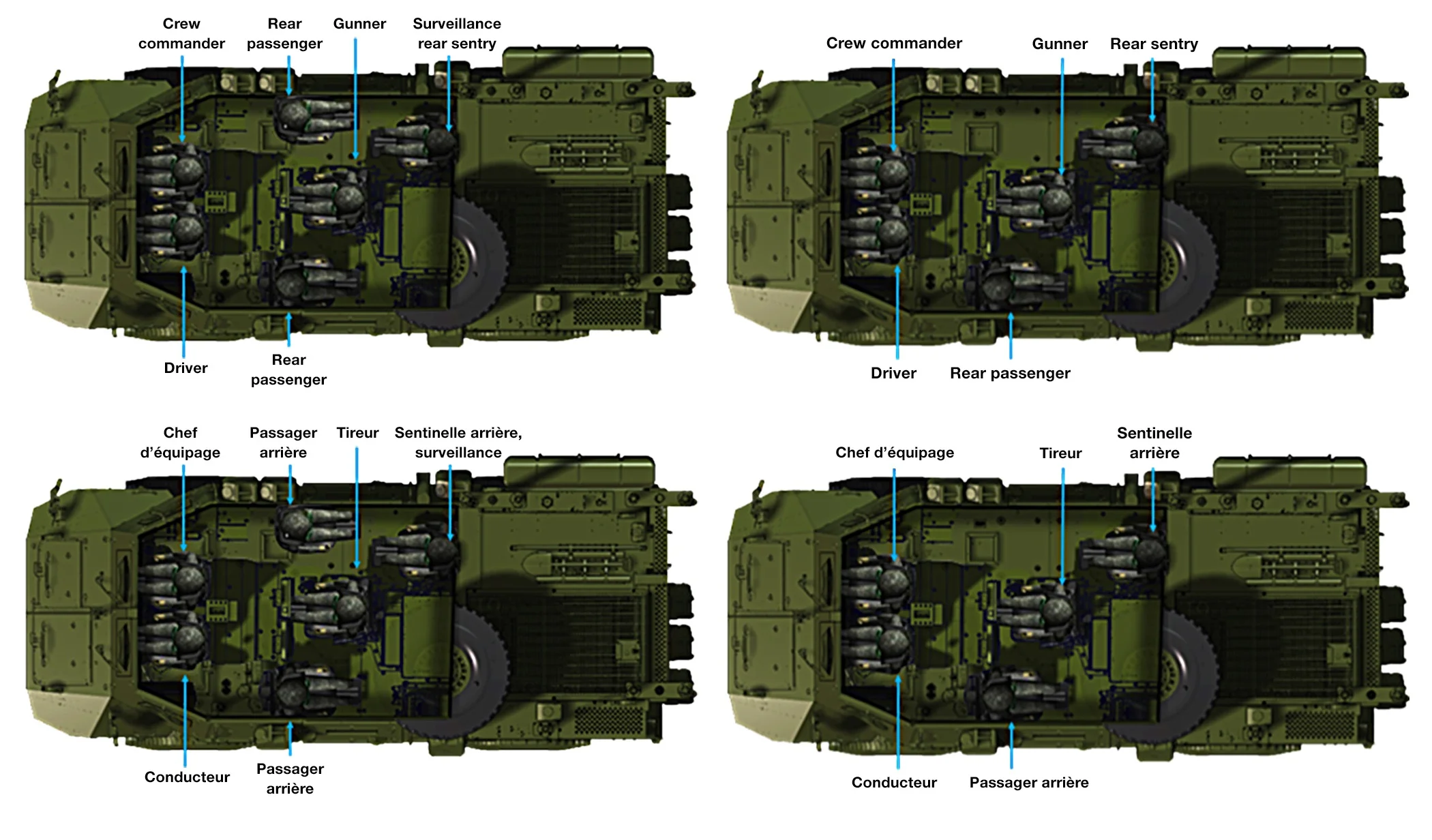 Crew commander
Rear passenger
Gunner
Surveillance rear sentry
Driver
Rear passenger

Crew commander
Gunner
Rear sentry
Driver
Rear passenger

Chef d'équipage
Passager arrière
Tireur
Sentinelle arrière, surveillance
Conducteur
Passager arrière

Chef d'équipage
Tireur
Sentinelle arrière
Conducteur
Passager arrière