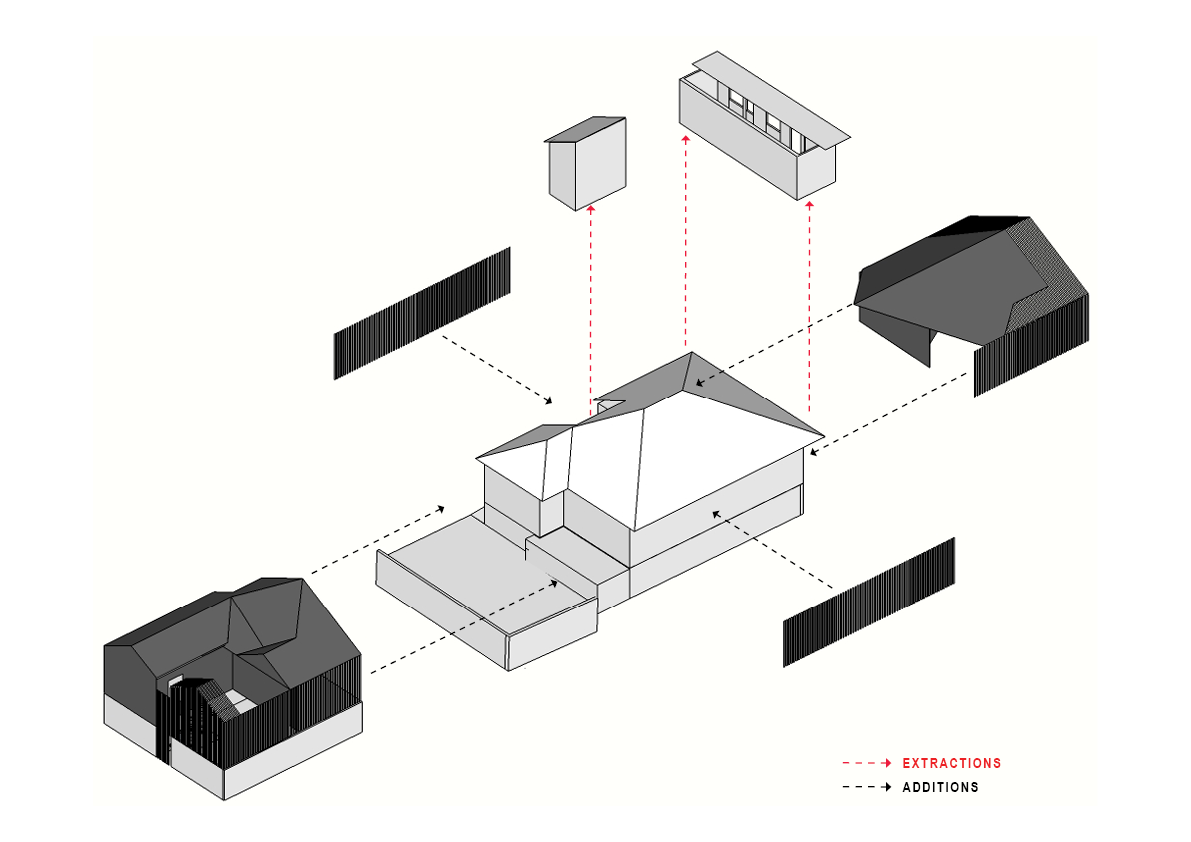 EXTRACTIONS
ADDITIONS