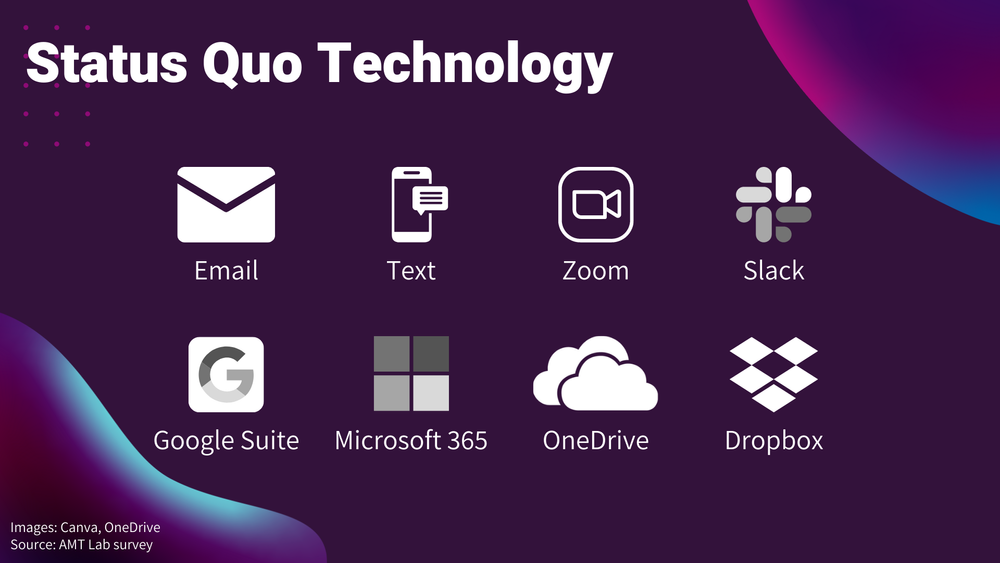 Status Quo Technology

Email

Text

Zoom

Slack

Google Suite

Microsoft 365

OneDrive

Dropbox

Images: Canva, OneDrive
Source: AMT Lab survey