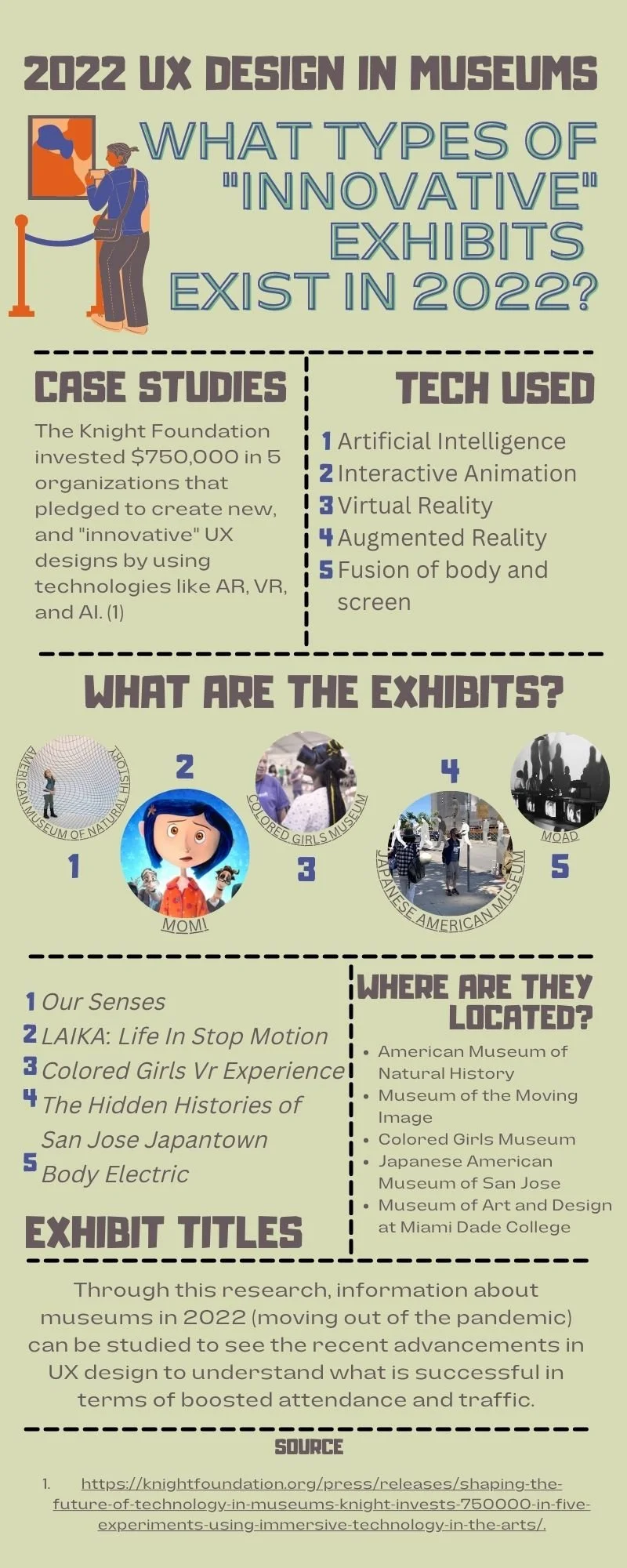 2022 UX DESIGN IN MUSEUMS

WHAT TYPES OF "INNOVATIVE" EXHIBITS EXIST IN 2022?

CASE STUDIES

The Knight Foundation invested $750,000 in 5 organizations that pledged to create new, and "innovative" UX designs by using technologies like AR, VR, and AI. (1)

TECH USED

1 Artificial Intelligence
2 Interactive Animation
3 Virtual Reality
4 Augmented Reality
5 Fusion of body and screen

WHAT ARE THE EXHIBITS?

AMERICAN MUSEUM OF NATURAL HISTORY
1
2
MOMI
COLORED GIRLS MUSEUM
3
4
JAPANESE AMERICAN MUSEUM
MOAD
5

1 Our Senses
2 LAIKA: Life In Stop Motion
3 Colored Girls Vr Experience
4 The Hidden Histories of San Jose Japantown
5 Body Electric

EXHIBIT TITLES

WHERE ARE THEY LOCATED?

• American Museum of Natural History
• Museum of the Moving Image
• Colored Girls Museum
• Japanese American Museum of San Jose
• Museum of Art and Design at Miami Dade College

Through this research, information about museums in 2022 (moving out of the pandemic) can be studied to see the recent advancements in UX design to understand what is successful in terms of boosted attendance and traffic.

SOURCE

1. https://knightfoundation.org/press/releases/shaping-the-future-of-technology-in-museums-knight-invests-750000-in-five-experiments-using-immersive-technology-in-the-arts/.