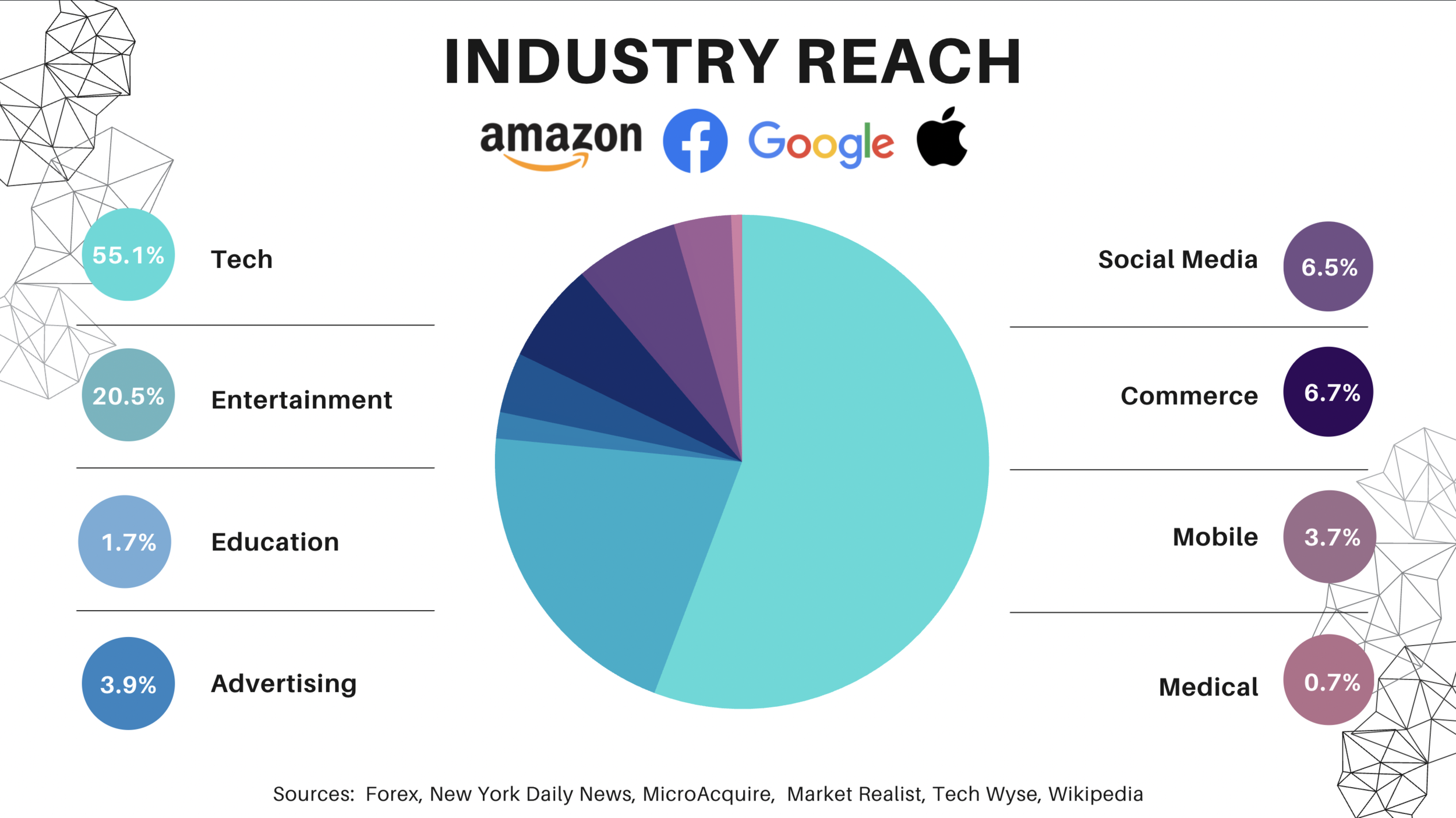 INDUSTRY REACH

amazon Google

55.1% Tech

20.5% Entertainment

1.7% Education

3.9% Advertising

Social Media 6.5%

Commerce 6.7%

Mobile 3.7%

Medical 0.7%

Sources: Forex, New York Daily News, MicroAcquire, Market Realist, Tech Wyse, Wikipedia