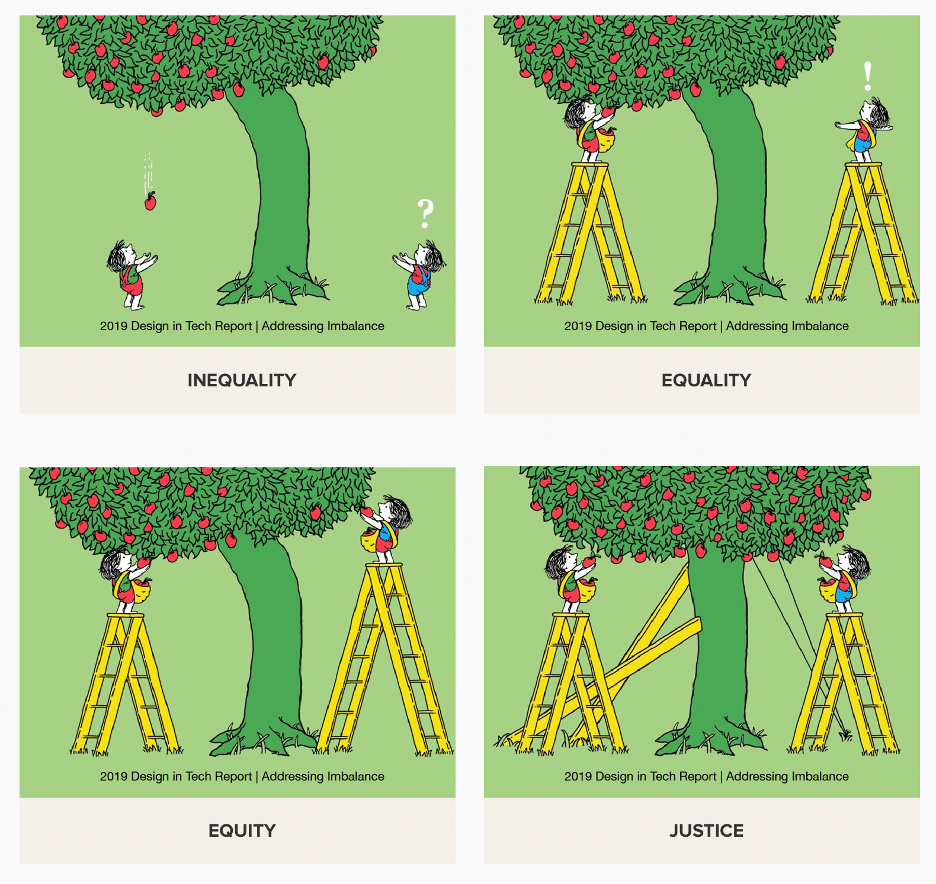 ?

2019 Design in Tech Report | Addressing Imbalance

INEQUALITY

!

2019 Design in Tech Report | Addressing Imbalance

EQUALITY

2019 Design in Tech Report | Addressing Imbalance

EQUITY

2019 Design in Tech Report | Addressing Imbalance

JUSTICE