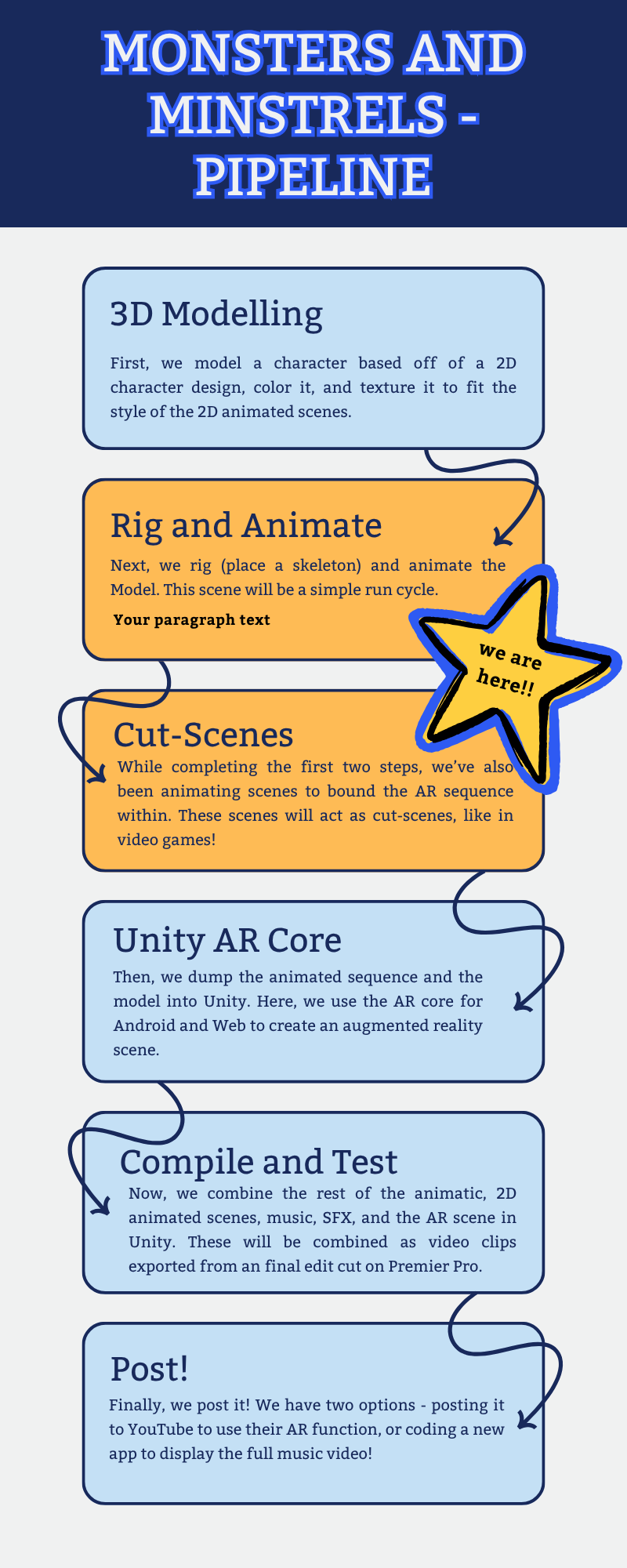 MONSTERS AND MINSTRELS - PIPELINE

3D Modelling

First, we model a character based off of a 2D character design, color it, and texture it to fit the style of the 2D animated scenes.

Rig and Animate

Next, we rig (place a skeleton) and animate the Model. This scene will be a simple run cycle.

Your paragraph text

we are here!!

Cut-Scenes

While completing the first two steps, we've also been animating scenes to bound the AR sequence within. These scenes will act as cut-scenes, like in video games!

Unity AR Core

Then, we dump the animated sequence and the model into Unity. Here, we use the AR core for Android and Web to create an augmented reality scene.

Compile and Test

Now, we combine the rest of the animatic, 2D animated scenes, music, SFX, and the AR scene in Unity. These will be combined as video clips exported from an final edit cut on Premier Pro.

Post!

Finally, we post it! We have two options - posting it to YouTube to use their AR function, or coding a new app to display the full music video!