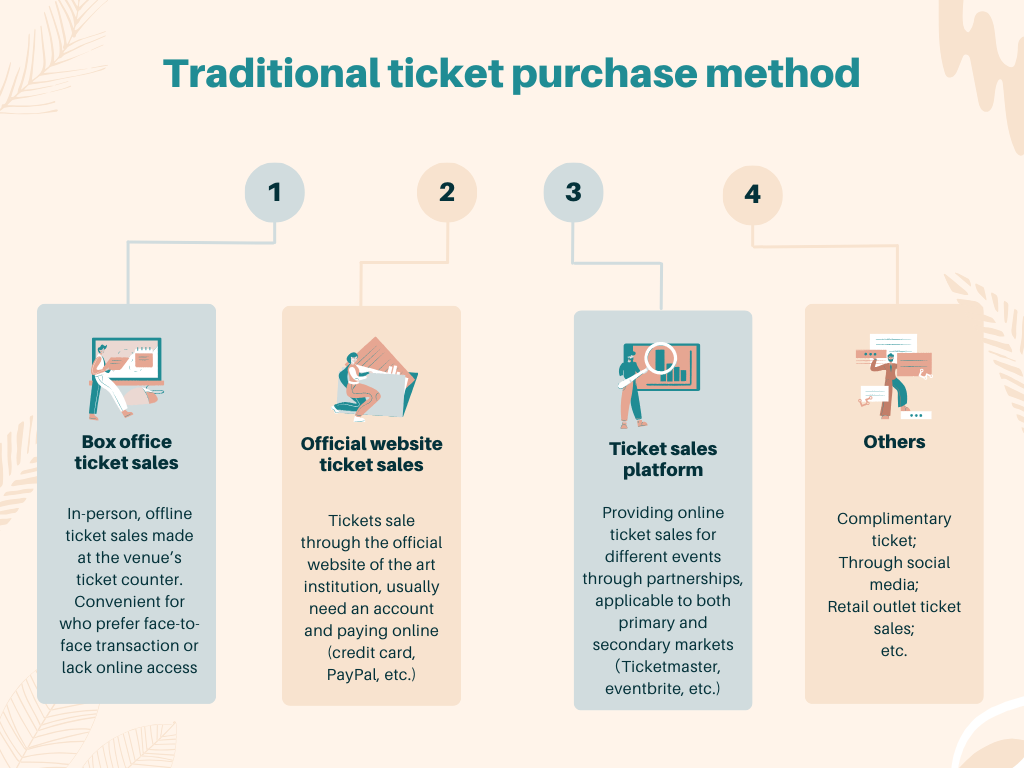 Traditional ticket purchase method

1

Box office ticket sales

In-person, offline ticket sales made at the venue's ticket counter. Convenient for who prefer face-to-face transaction or lack online access

2

Official website ticket sales

Tickets sale through the official website of the art institution, usually need an account and paying online (credit card, PayPal, etc.)

3

Ticket sales platform

Providing online ticket sales for different events through partnerships, applicable to both primary and secondary markets (Ticketmaster, eventbrite, etc.)

4

Others

Complimentary ticket;
Through social media;
Retail outlet ticket sales;
etc.