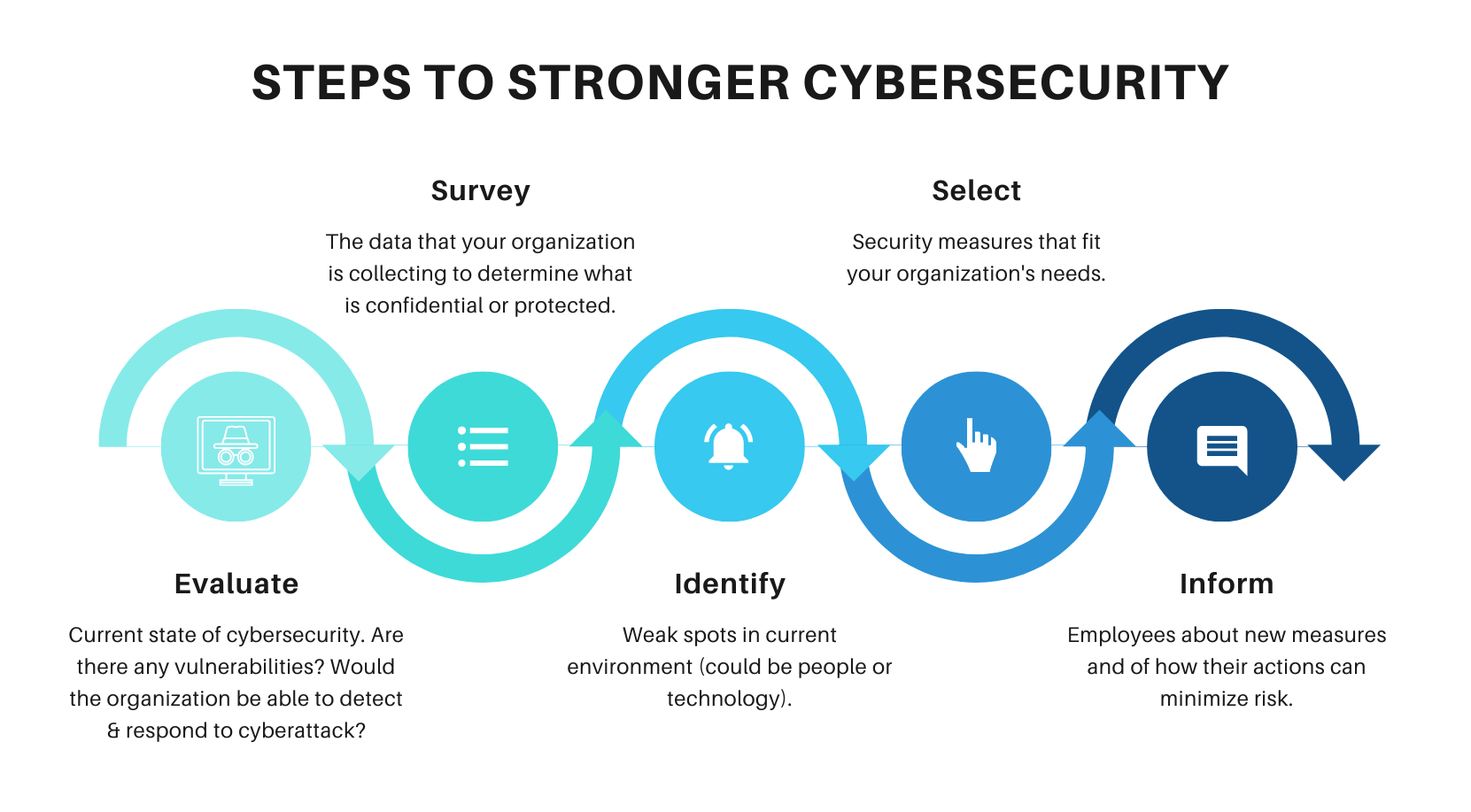 STEPS TO STRONGER CYBERSECURITY

Survey

The data that your organization is collecting to determine what is confidential or protected.

Select

Security measures that fit your organization's needs.

Evaluate

Current state of cybersecurity. Are there any vulnerabilities? Would the organization be able to detect & respond to cyberattack?

Identify

Weak spots in current environment (could be people or technology).

Inform

Employees about new measures and of how their actions can minimize risk.