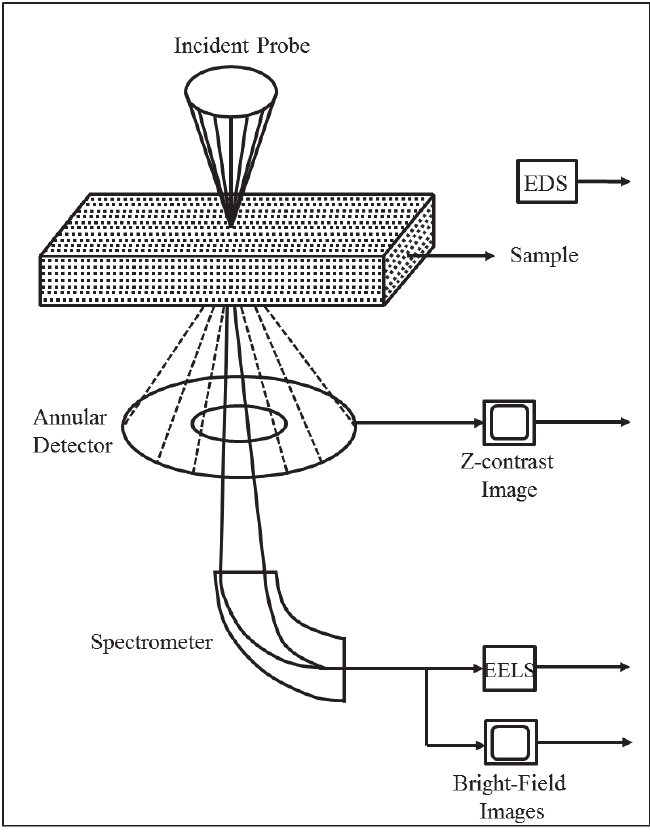 Incident Probe

EDS

Sample

Annular Detector

Z-contrast Image

Spectrometer

EELS

Bright-Field Images