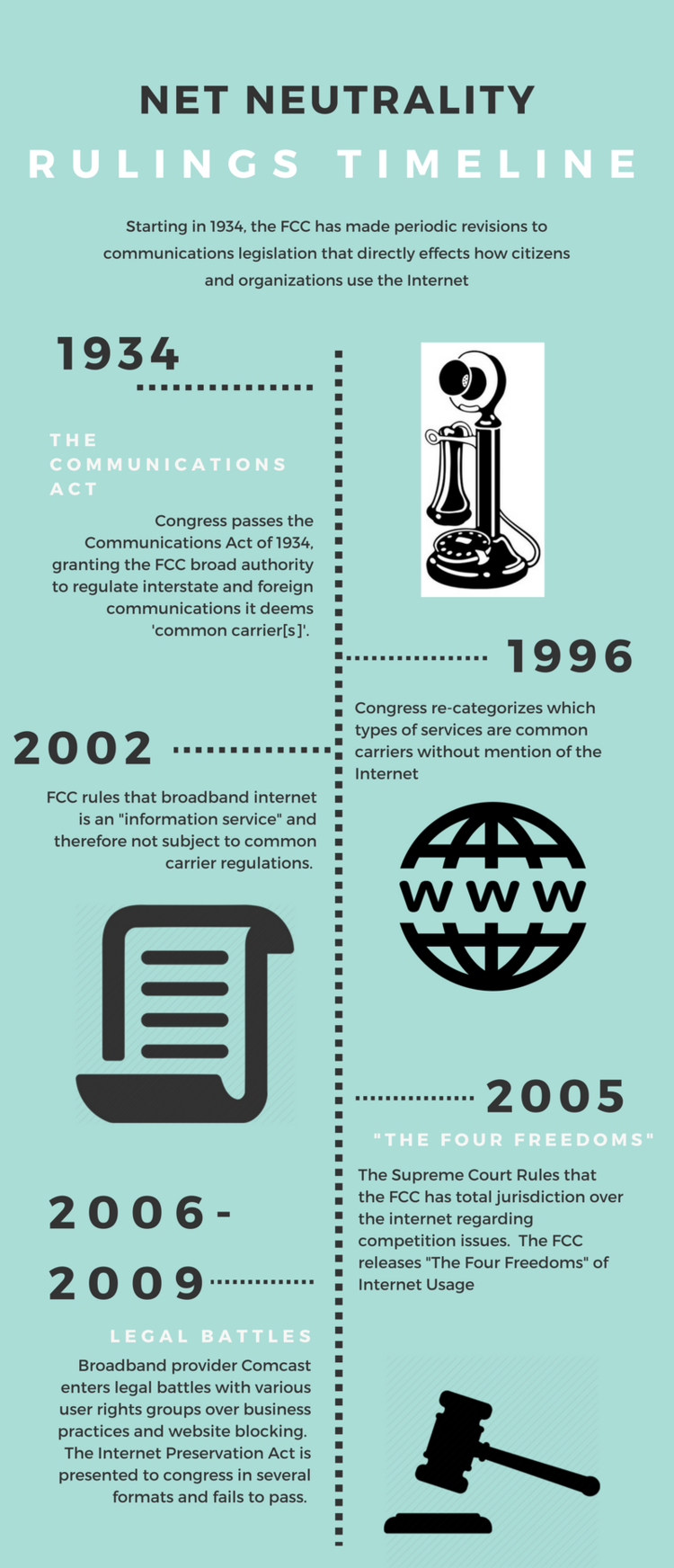 NET NEUTRALITY

RULINGS TIMELINE

Starting in 1934, the FCC has made periodic revisions to communications legislation that directly effects how citizens and organizations use the Internet

1934

THE COMMUNICATIONS ACT

Congress passes the Communications Act of 1934, granting the FCC broad authority to regulate interstate and foreign communications it deems 'common carrier[s]'.

1996

Congress re-categorizes which types of services are common carriers without mention of the Internet

2002

FCC rules that broadband internet is an "information service" and therefore not subject to common carrier regulations.

WWW

2005

"THE FOUR FREEDOMS"

The Supreme Court Rules that the FCC has total jurisdiction over the internet regarding competition issues. The FCC releases "The Four Freedoms" of Internet Usage

2006-2009

LEGAL BATTLES

Broadband provider Comcast enters legal battles with various user rights groups over business practices and website blocking. The Internet Preservation Act is presented to congress in several formats and fails to pass.