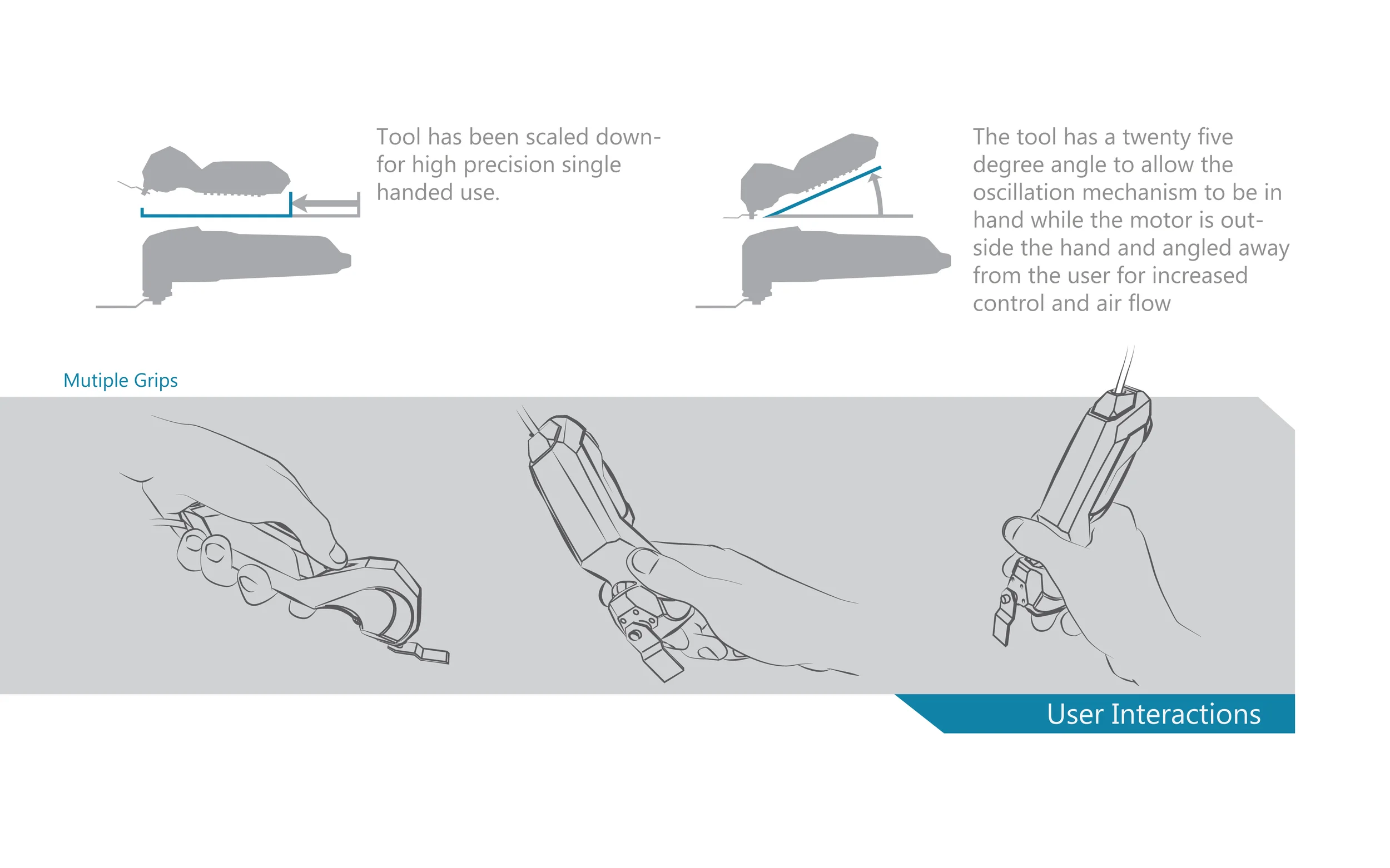 Tool has been scaled down-for high precision single handed use.

The tool has a twenty five degree angle to allow the oscillation mechanism to be in hand while the motor is outside the hand and angled away from the user for increased control and air flow

Mutiple Grips

User Interactions