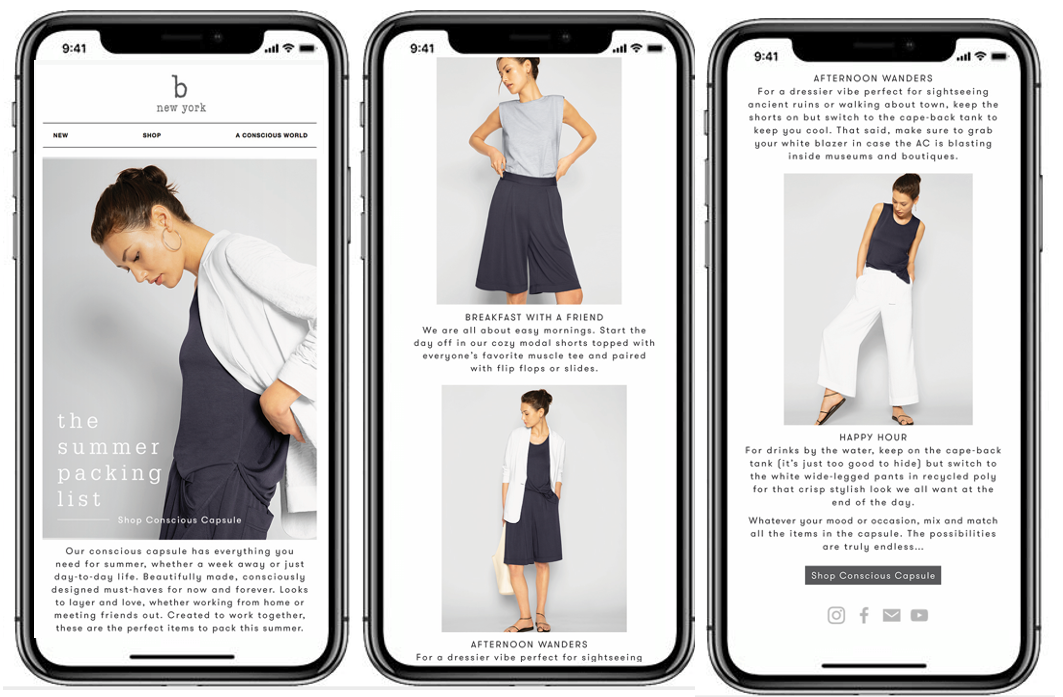 9:41

b
new york

NEW SHOP A CONSCIOUS WORLD

the summer packing list

Shop Conscious Capsule

Our conscious capsule has everything you need for summer, whether a week away or just day-to-day life. Beautifully made, consciously designed must-haves for now and forever. Looks to layer and love, whether working from home or meeting friends out. Created to work together, these are the perfect items to pack this summer.

9:41

BREAKFAST WITH A FRIEND
We are all about easy mornings. Start the day off in our cozy modal shorts topped with everyone's favorite muscle tee and paired with flip flops or slides.

AFTERNOON WANDERS
For a dressier vibe perfect for sightseeing

9:41

AFTERNOON WANDERS
For a dressier vibe perfect for sightseeing ancient ruins or walking about town, keep the shorts on but switch to the cape-back tank to keep you cool. That said, make sure to grab your white blazer in case the AC is blasting inside museums and boutiques.

HAPPY HOUR
For drinks by the water, keep on the cape-back tank (it's just too good to hide) but switch to the white wide-legged pants in recycled poly for that crisp stylish look we all want at the end of the day.

Whatever your mood or occasion, mix and match all the items in the capsule. The possibilities are truly endless...

Shop Conscious Capsule