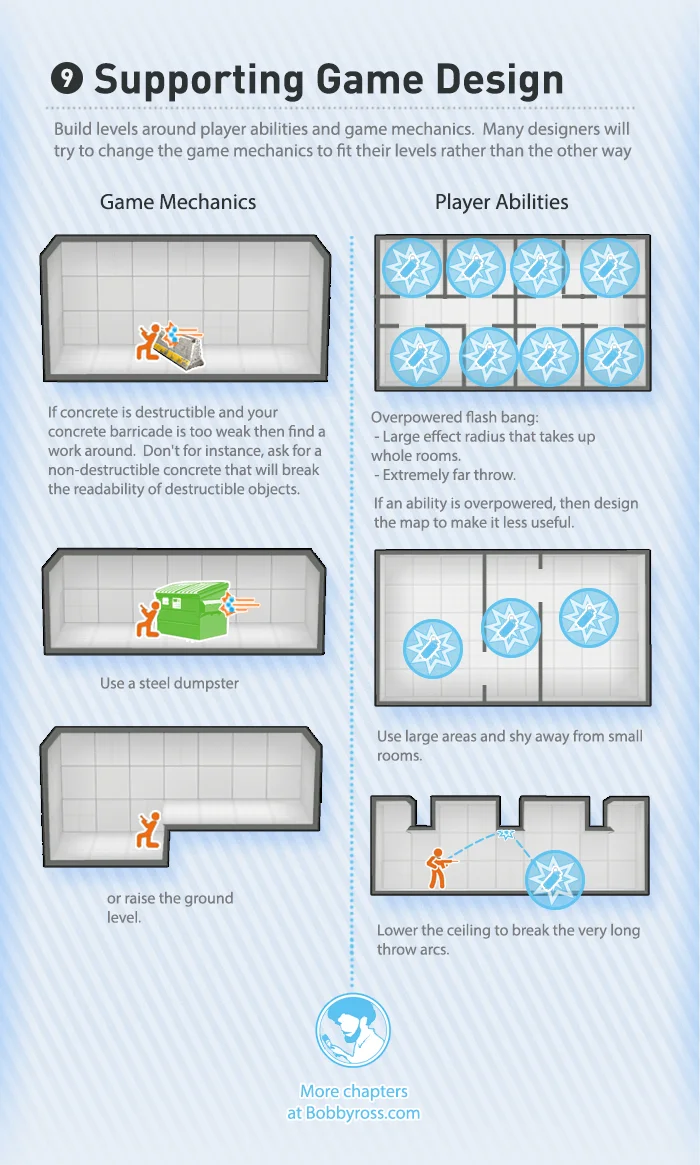 9 Supporting Game Design

Build levels around player abilities and game mechanics. Many designers will try to change the game mechanics to fit their levels rather than the other way

Game Mechanics

If concrete is destructible and your concrete barricade is too weak then find a work around. Don't for instance, ask for a non-destructible concrete that will break the readability of destructible objects.

Use a steel dumpster

or raise the ground level.

Player Abilities

Overpowered flash bang:
- Large effect radius that takes up whole rooms.
- Extremely far throw.

If an ability is overpowered, then design the map to make it less useful.

Use large areas and shy away from small rooms.

Lower the ceiling to break the very long throw arcs.

More chapters at Bobbyross.com