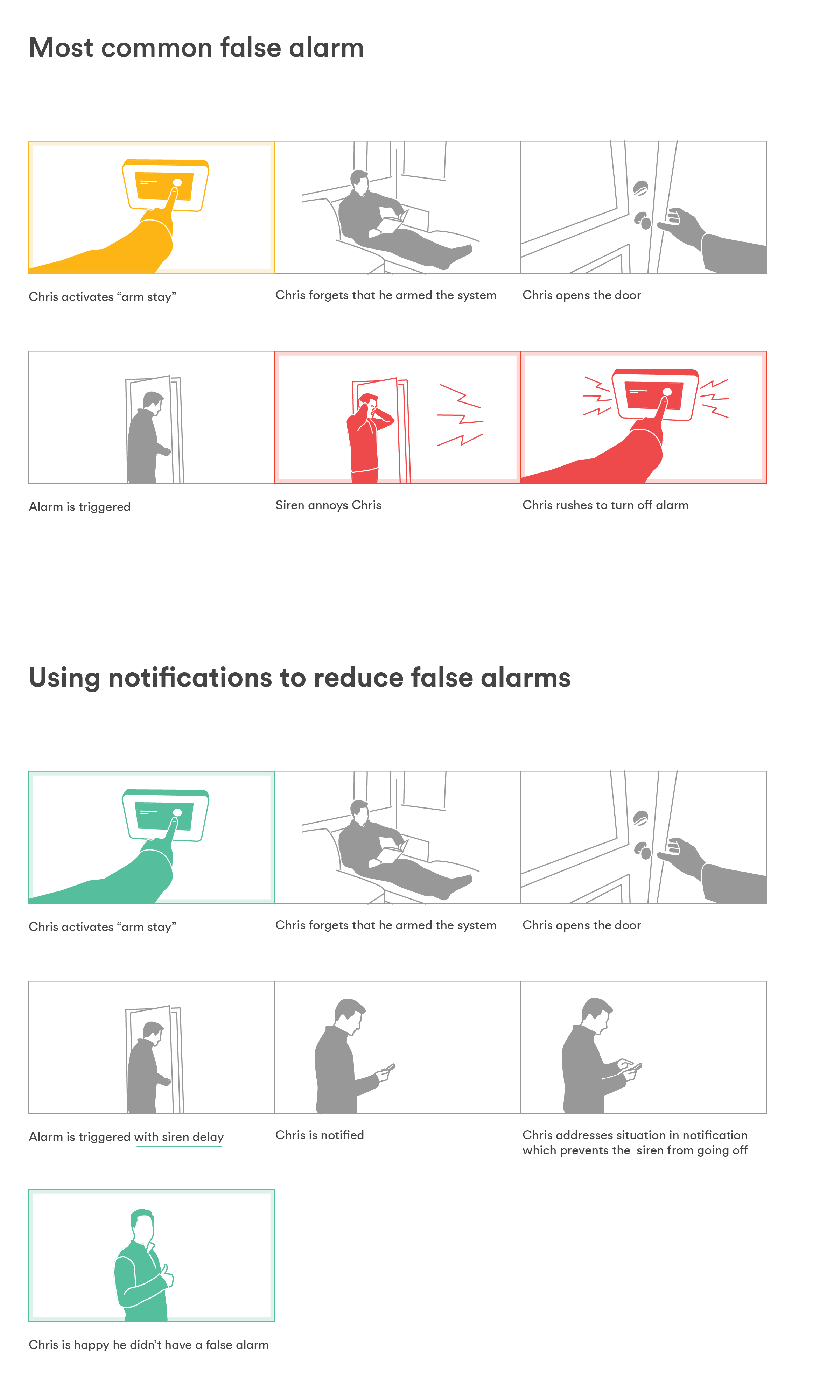 Most common false alarm

Chris activates “arm stay”

Chris forgets that he armed the system

Chris opens the door

Alarm is triggered

Siren annoys Chris

Chris rushes to turn off alarm

Using notifications to reduce false alarms

Chris activates “arm stay”

Chris forgets that he armed the system

Chris opens the door

Alarm is triggered with siren delay

Chris is notified

Chris addresses situation in notification which prevents the siren from going off

Chris is happy he didn’t have a false alarm