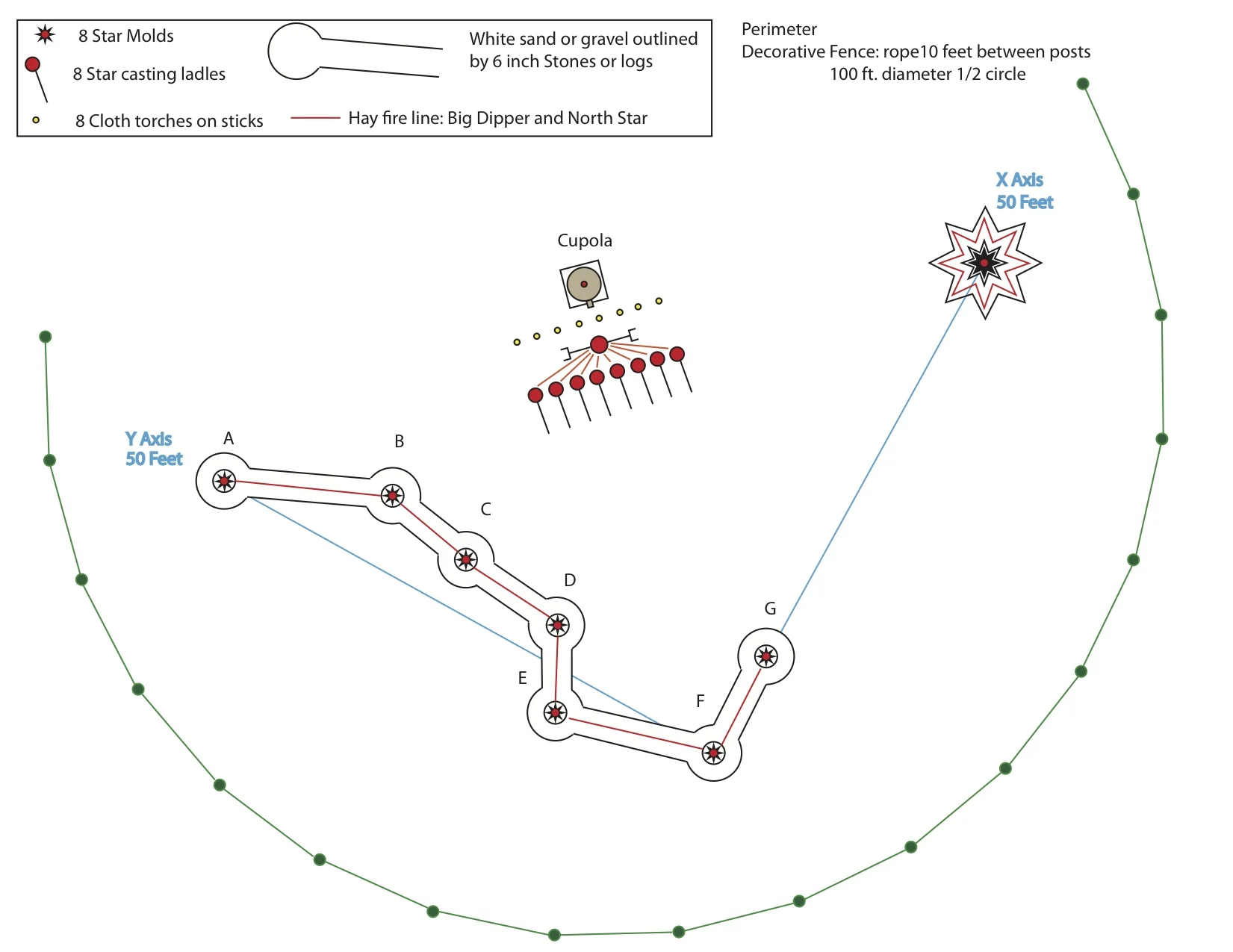 8 Star Molds

8 Star casting ladles

8 Cloth torches on sticks

White sand or gravel outlined by 6 inch Stones or logs

Hay fire line: Big Dipper and North Star

Perimeter
Decorative Fence: rope10 feet between posts
100 ft. diameter 1/2 circle

X Axis
50 Feet

Cupola

Y Axis
50 Feet

A

B

C

D

E

F

G