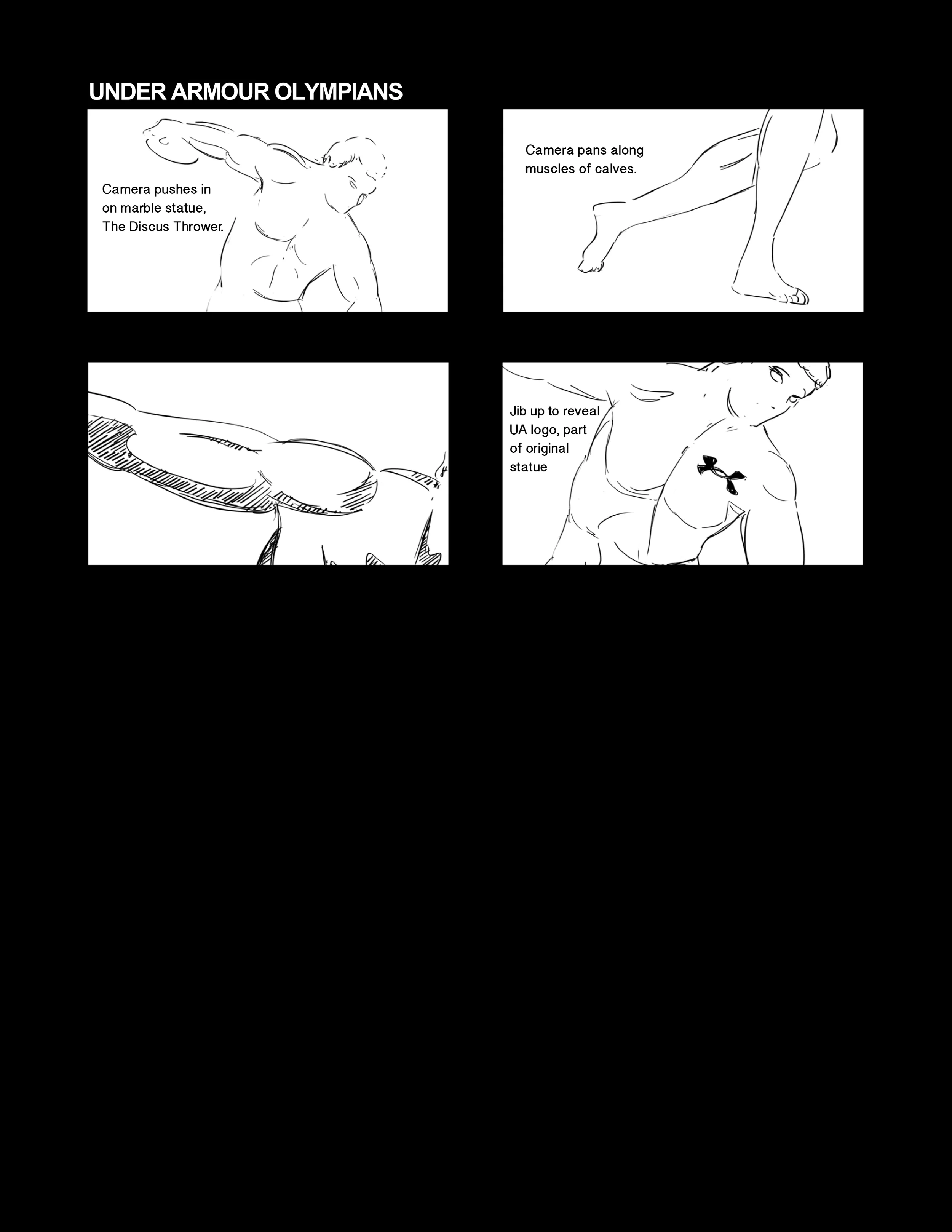 UNDER ARMOUR OLYMPIANS

Camera pushes in on marble statue, The Discus Thrower.

Camera pans along muscles of calves.

Jib up to reveal UA logo, part of original statue